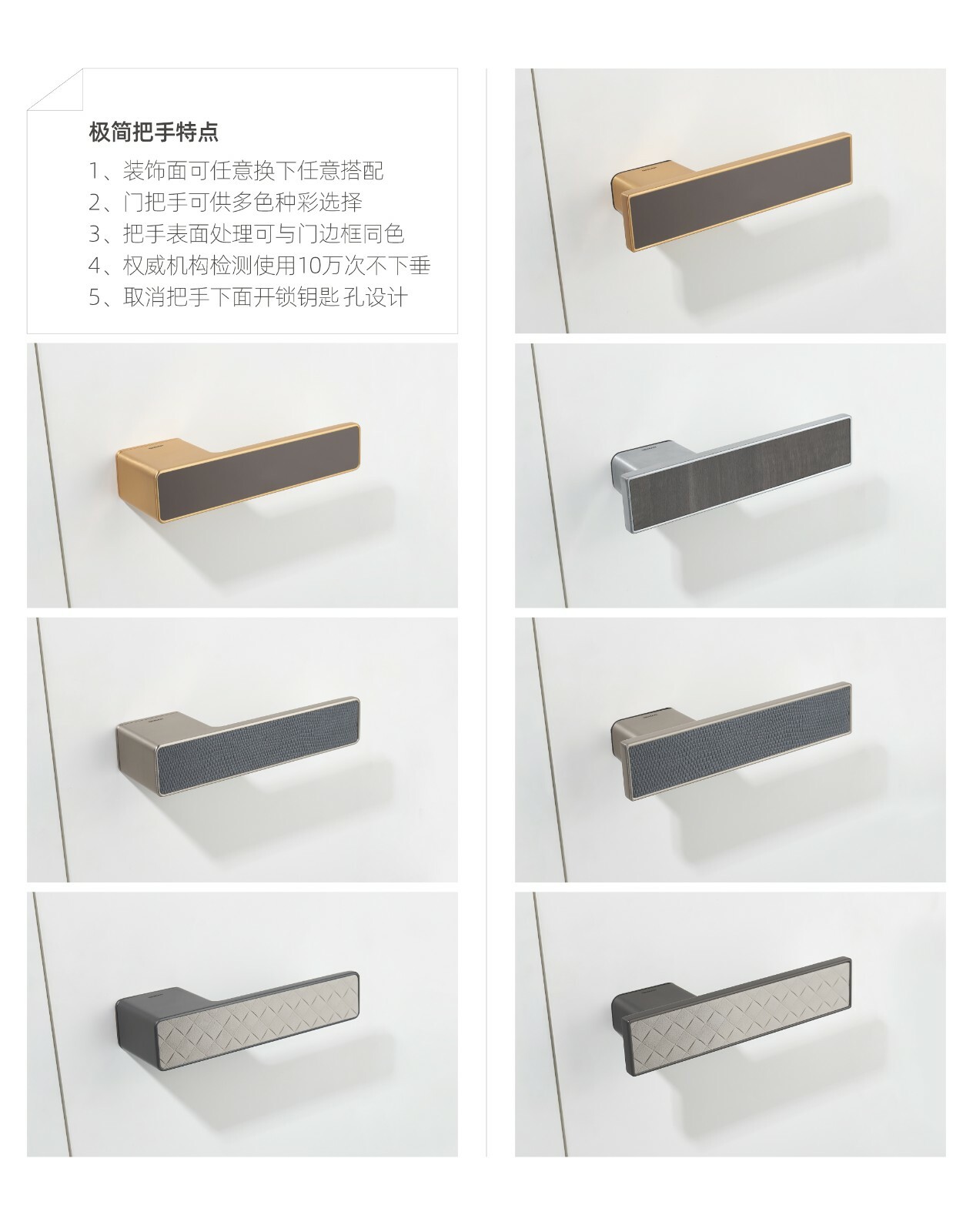 极简把手特点

1、装饰面可任意换下任意搭配
2、门把手可供多色种彩选择
3、把手表面处理可与门边框同色
4、权威机构检测使用10万次不下垂
5、取消把手下面开锁钥匙 孔设计