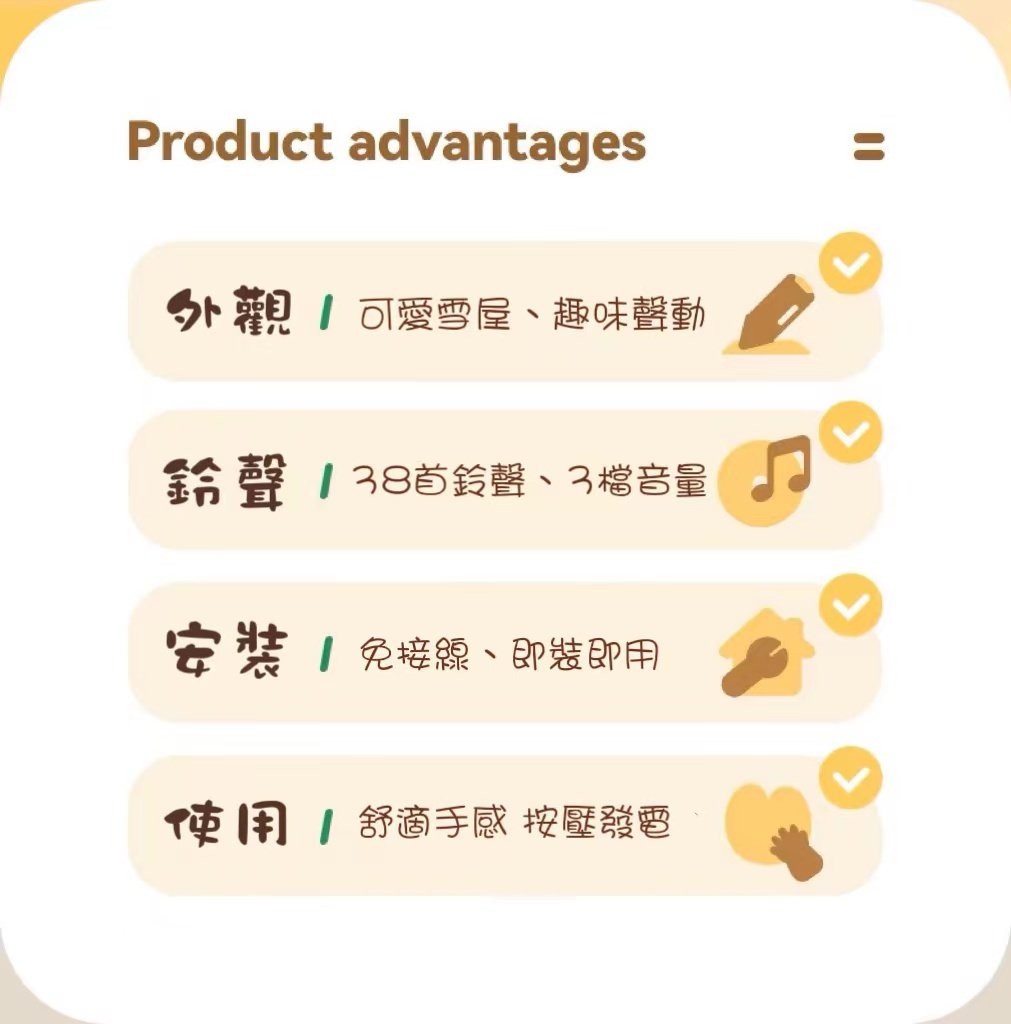 Product advantages

外觀 / 可愛雪屋、趣味聲動

鈴聲 / 38首鈴聲、3檔音量

安裝 / 免接線、即裝即用

使用 / 舒適手感 按壓發電