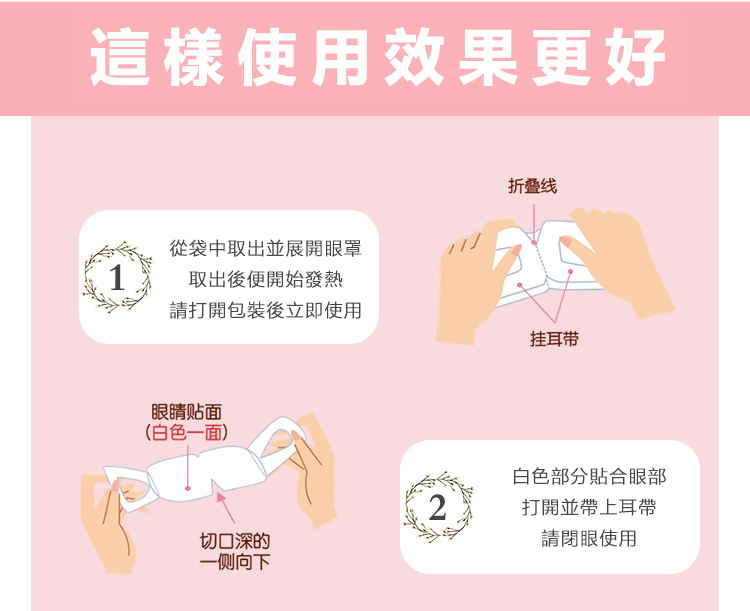 這樣使用效果更好

1

從袋中取出並展開眼罩
取出後便開始發熱
請打開包裝後立即使用

折叠线

挂耳带

眼睛貼面
(白色一面)

切口深的
一側向下

2

白色部分貼合眼部
打開並帶上耳帶
請閉眼使用