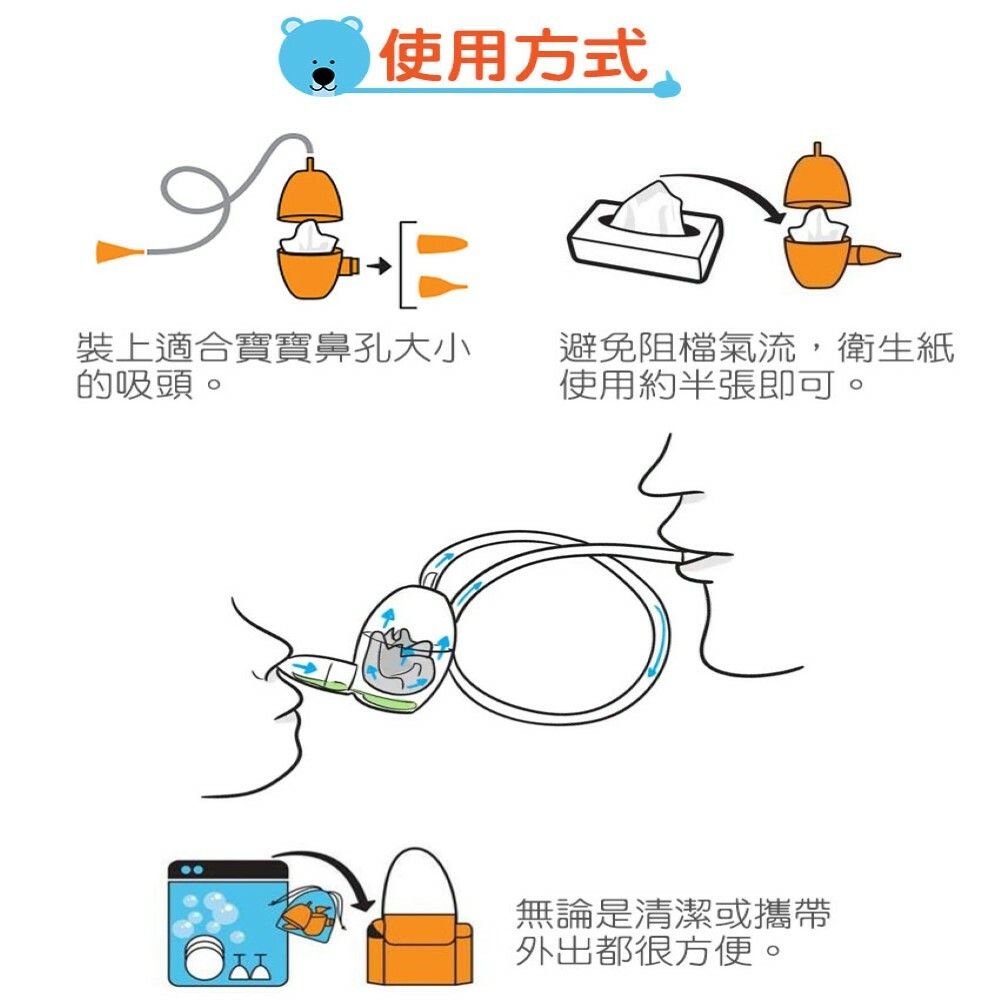 使用方式

裝上適合寶寶鼻孔大小的吸頭。

避免阻檔氣流，衛生紙使用約半張即可。

無論是清潔或攜帶外出都很方便。