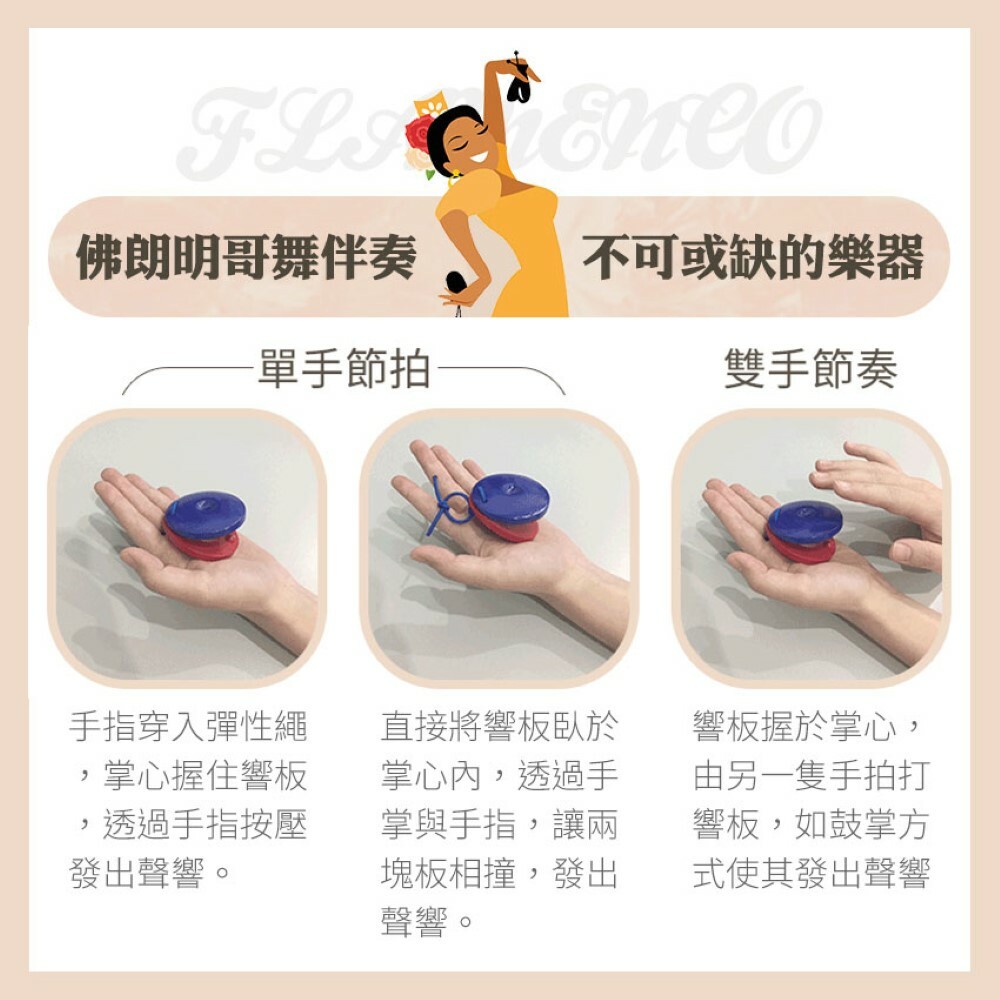 FLAMENCO

佛朗明哥舞伴奏 不可或缺的樂器

單手節拍

雙手節奏

手指穿入彈性繩，掌心握住響板，透過手指按壓發出聲響。

直接將響板臥於掌心內，透過手掌與手指，讓兩塊板相撞，發出聲響。

響板握於掌心，由另一隻手拍打響板，如鼓掌方式使其發出聲響