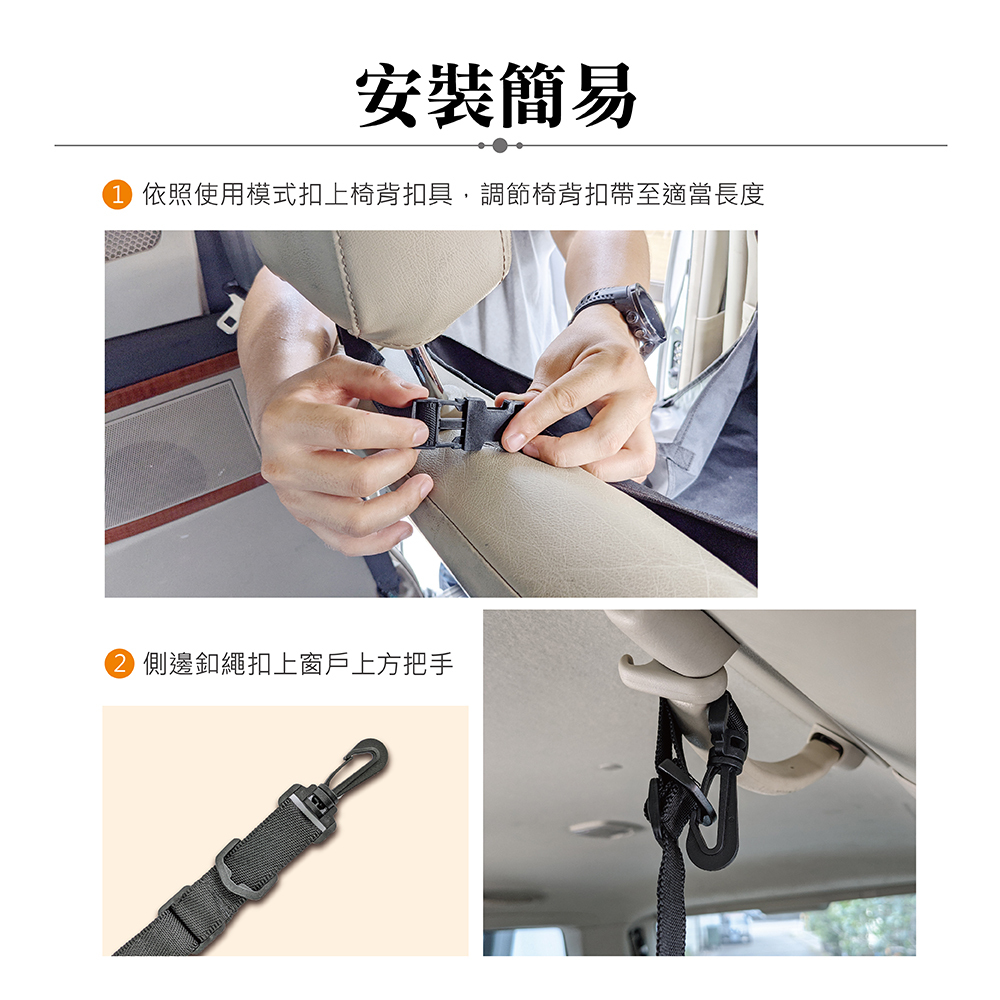 安裝簡易

1 依照使用模式扣上椅背扣具，調節椅背扣帶至適當長度

2 側邊釦繩扣上窗戶上方把手