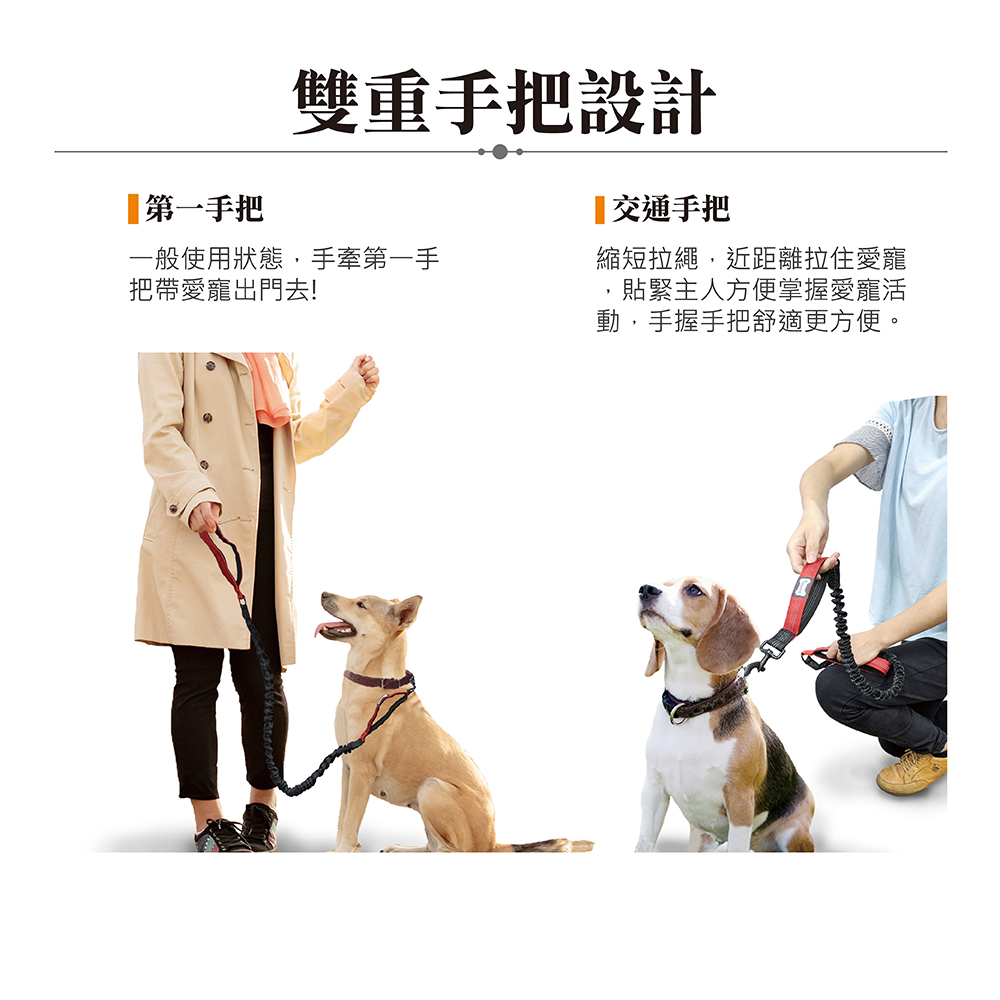 雙重手把設計

第一手把

一般使用狀態，手牽第一手把帶愛寵出門去!

交通手把

縮短拉繩，近距離拉住愛寵，貼緊主人方便掌握愛寵活動，手握手把舒適更方便。