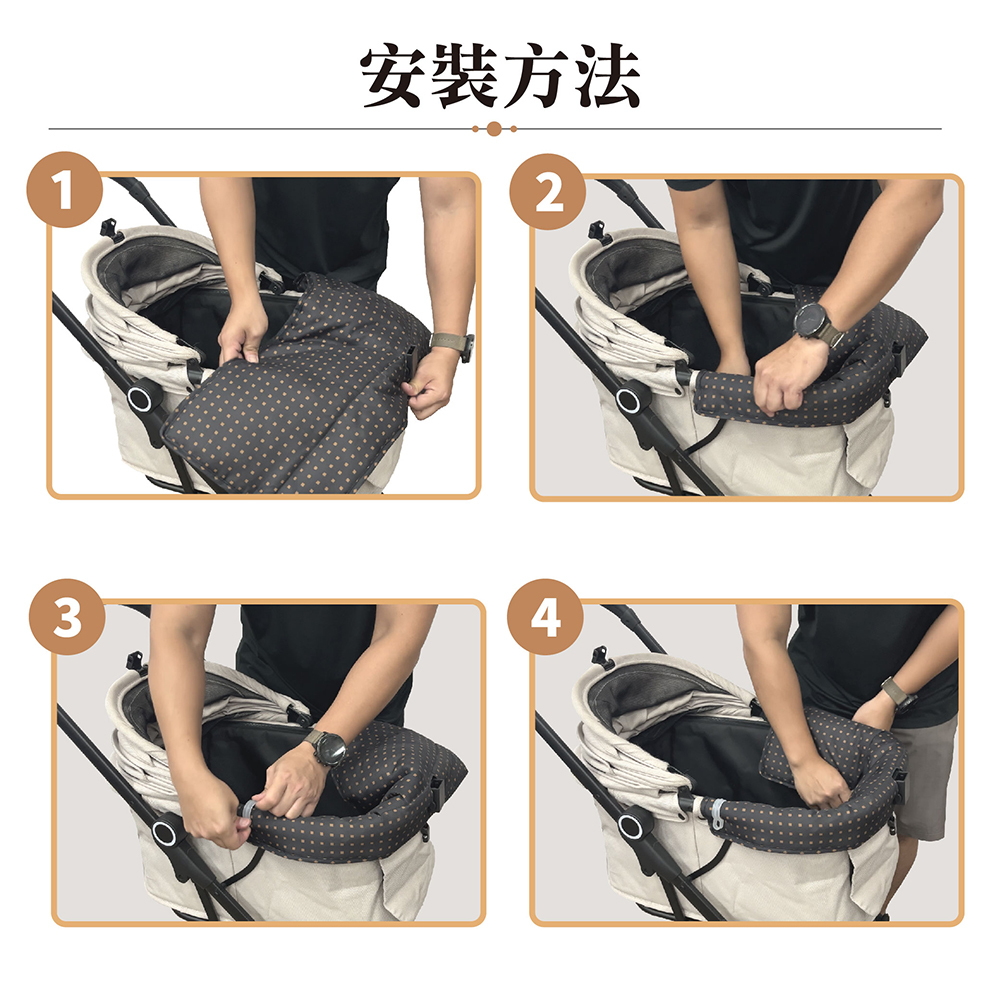 安裝方法

1

2

3

4