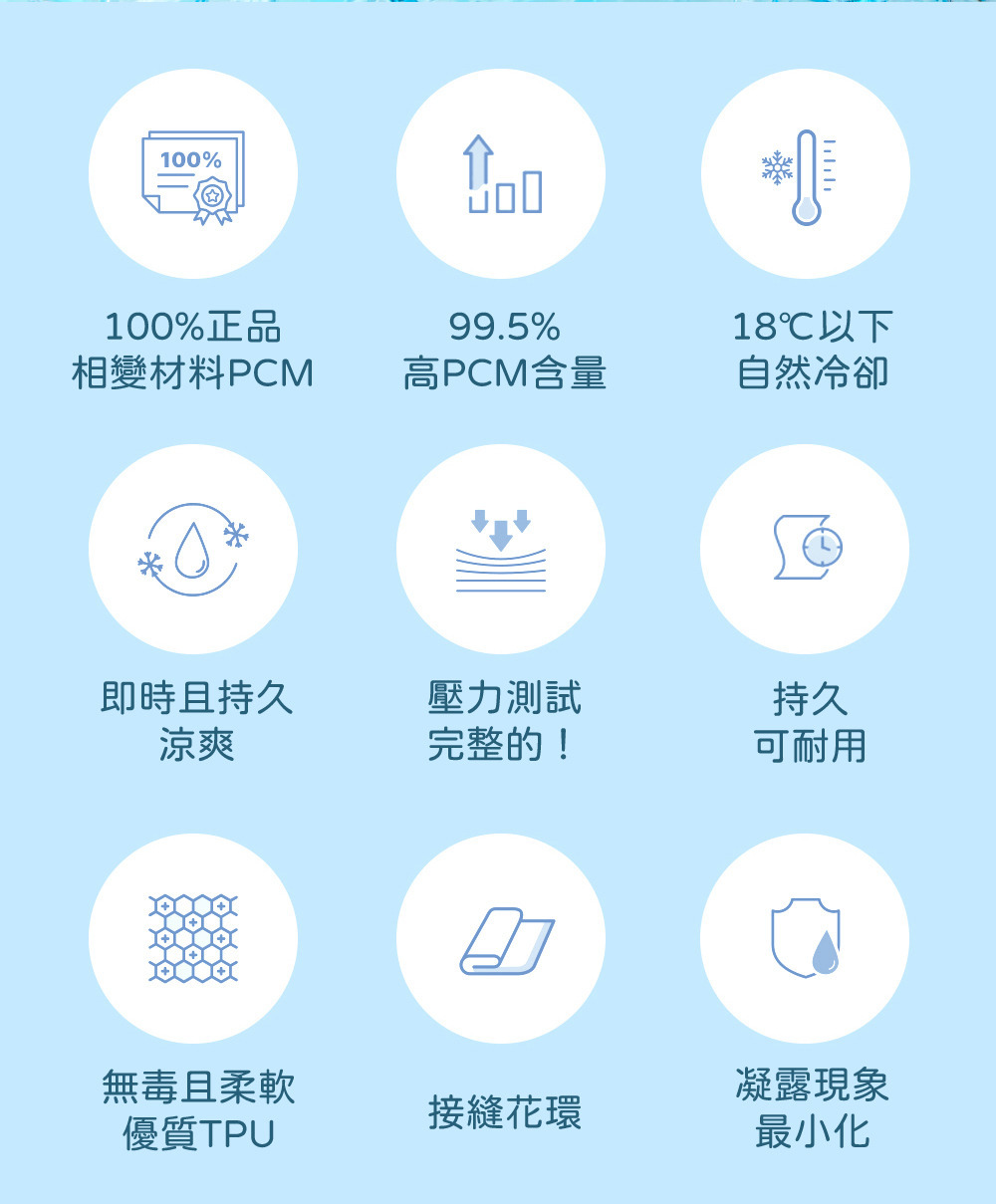 100%

100%正品
相變材料PCM

99.5%
高PCM含量

18℃以下
自然冷卻

即時且持久
涼爽

壓力測試
完整的！

持久
可耐用

無毒且柔軟
優質TPU

接縫花環

凝露現象
最小化