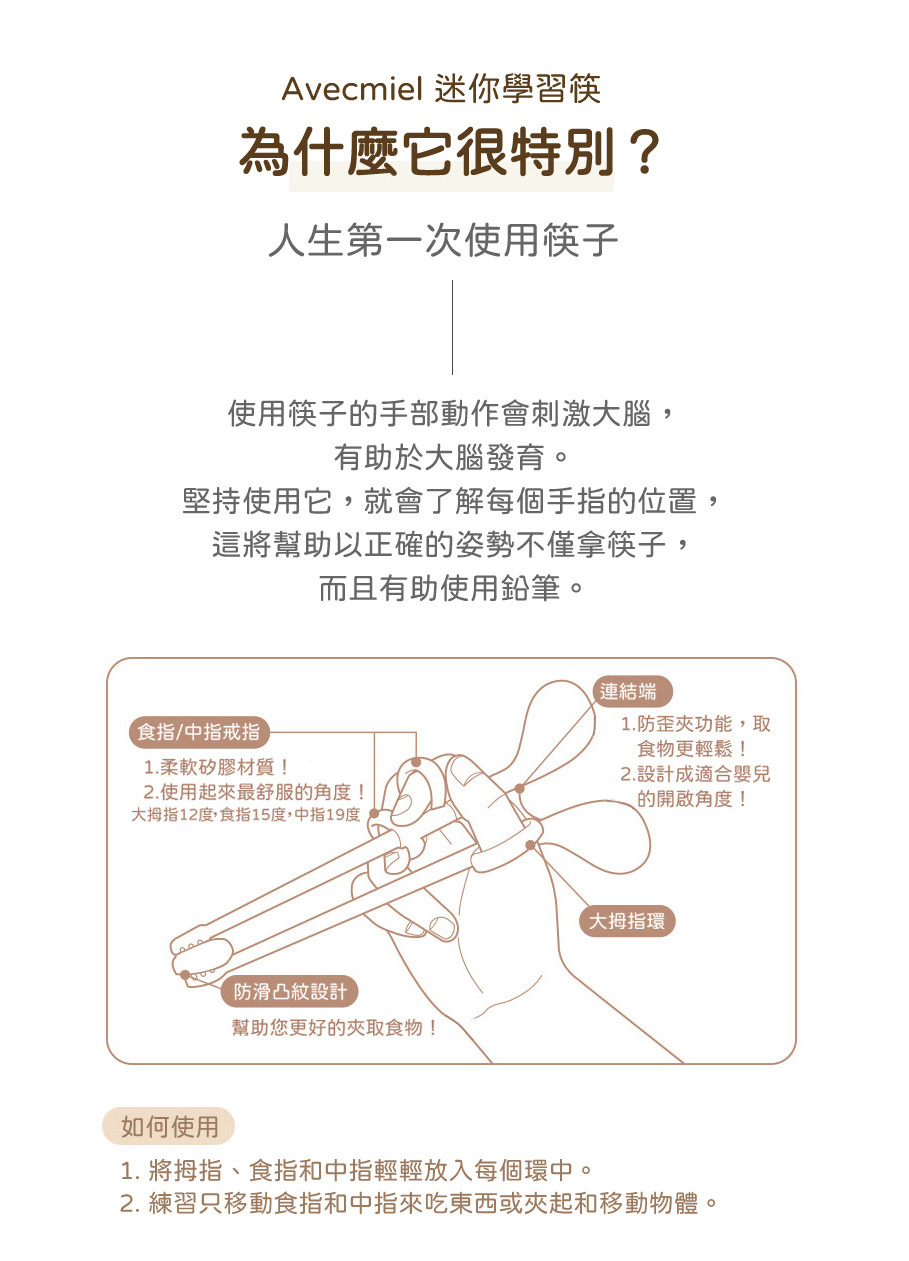 Avecmiel 迷你學習筷

為什麼它很特別？

人生第一次使用筷子

使用筷子的手部動作會刺激大腦，
有助於大腦發育。
堅持使用它，就會了解每個手指的位置，
這將幫助以正確的姿勢不僅拿筷子，
而且有助使用鉛筆。

食指/中指戒指

1.柔軟矽膠材質！
2.使用起來最舒服的角度！
大拇指12度，食指15度，中指19度

連結端

1.防歪夾功能，取食物更輕鬆！
2.設計成適合嬰兒的開啟角度！

大拇指環

防滑凸紋設計

幫助您更好的夾取食物！

如何使用

1. 將拇指、食指和中指輕輕放入每個環中。
2. 練習只移動食指和中指來吃東西或夾起和移動物體。