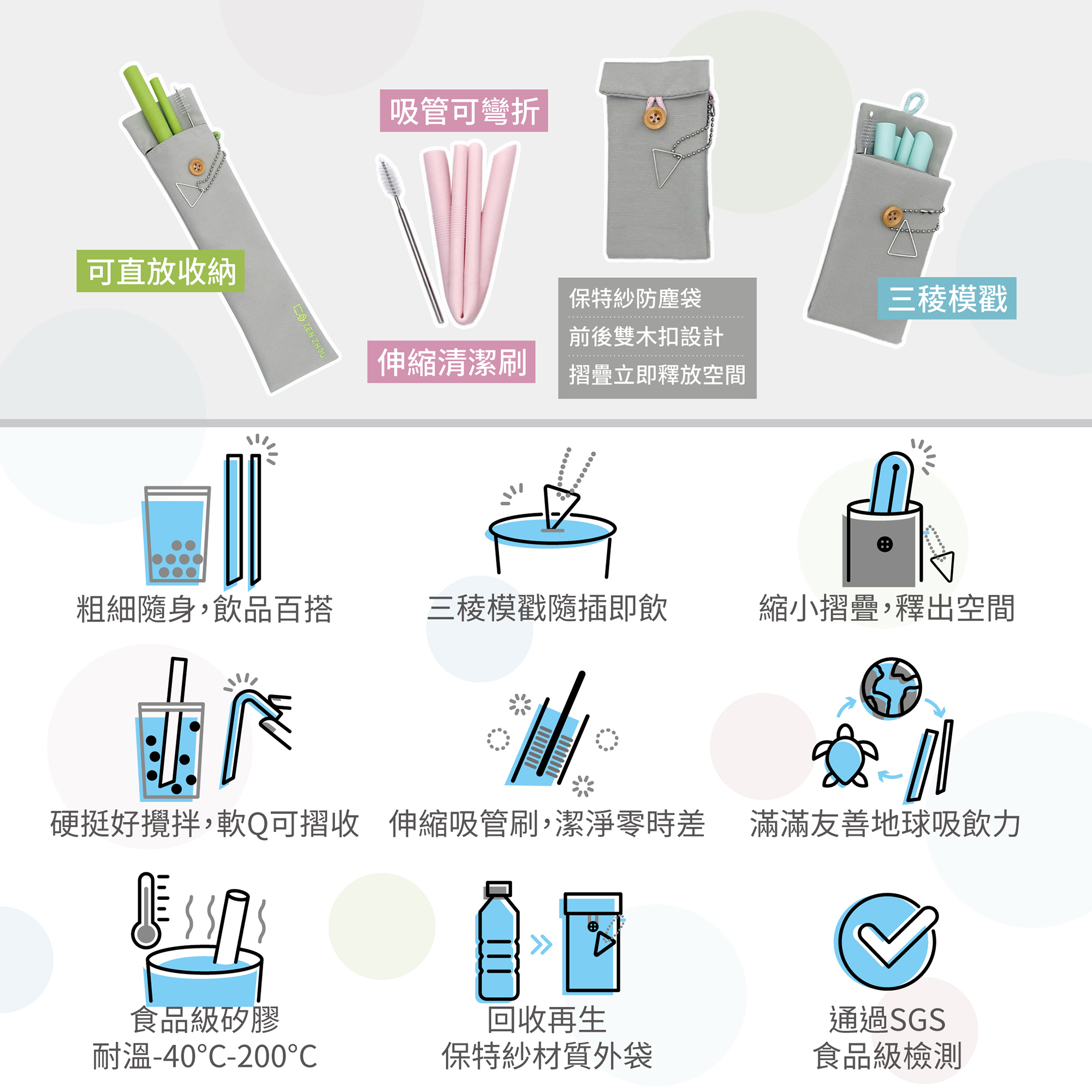 可直放收納

ZEN ZHOU

吸管可彎折

伸縮清潔刷

保特紗防塵袋
前後雙木扣設計
摺疊立即釋放空間

三稜模戳

粗細隨身,飲品百搭

三稜模戳隨插即飲

縮小摺疊,釋出空間

硬挺好攪拌,軟Q可摺收

伸縮吸管刷,潔淨零時差

滿滿友善地球吸飲力

食品級矽膠
耐溫-40°C-200°C

回收再生
保特紗材質外袋

通過SGS
食品級檢測