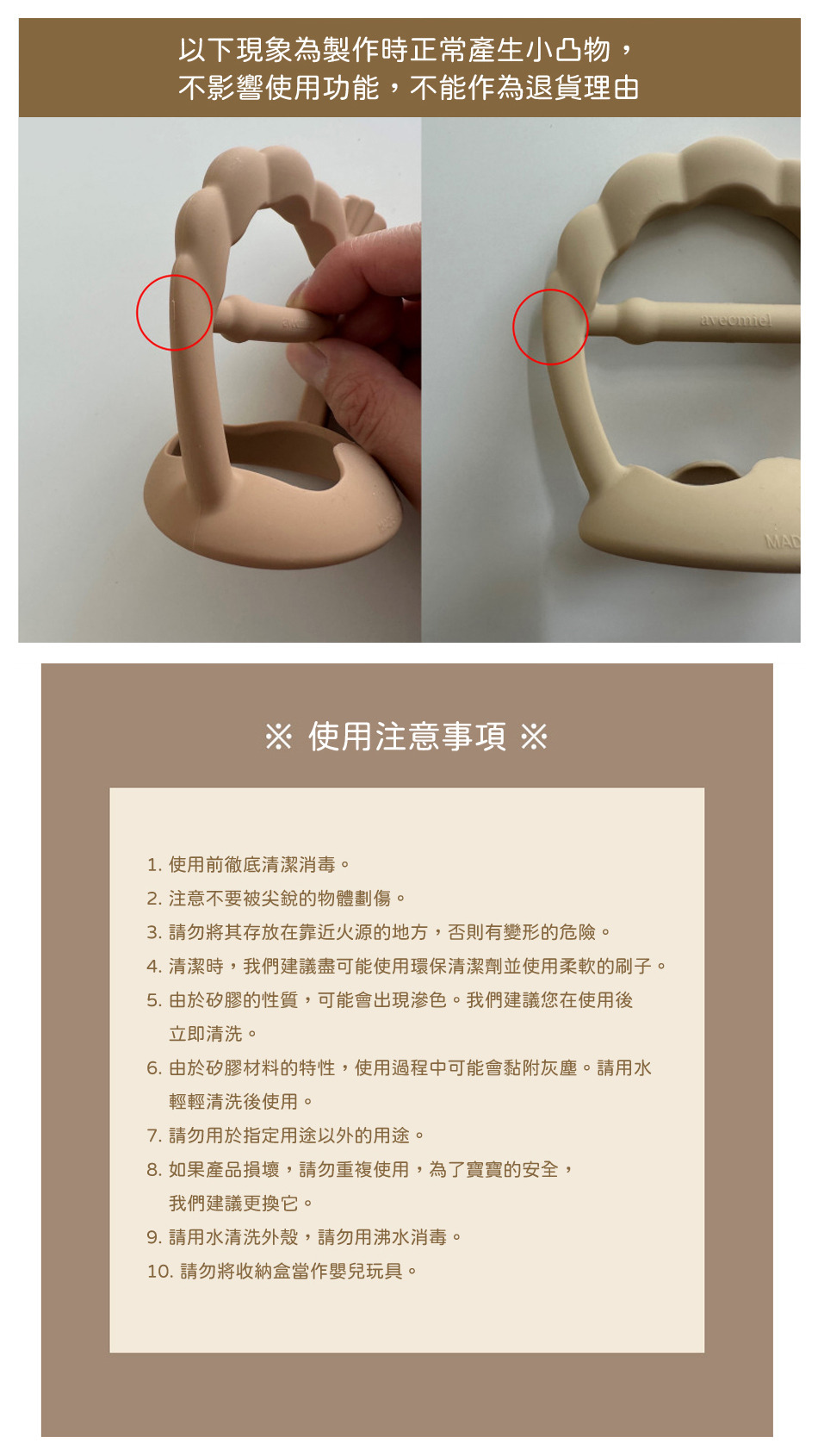 以下現象為製作時正常產生小凸物，
不影響使用功能，不能作為退貨理由

avecmiel

MAD

※ 使用注意事項 ※

1. 使用前徹底清潔消毒。
2. 注意不要被尖銳的物體劃傷。
3. 請勿將其存放在靠近火源的地方，否則有變形的危險。
4. 清潔時，我們建議盡可能使用環保清潔劑並使用柔軟的刷子。
5. 由於矽膠的性質，可能會出現滲色。我們建議您在使用後立即清洗。
6. 由於矽膠材料的特性，使用過程中可能會黏附灰塵。請用水輕輕清洗後使用。
7. 請勿用於指定用途以外的用途。
8. 如果產品損壞，請勿重複使用，為了寶寶的安全，我們建議更換它。
9. 請用水清洗外殼，請勿用沸水消毒。
10. 請勿將收納盒當作嬰兒玩具。