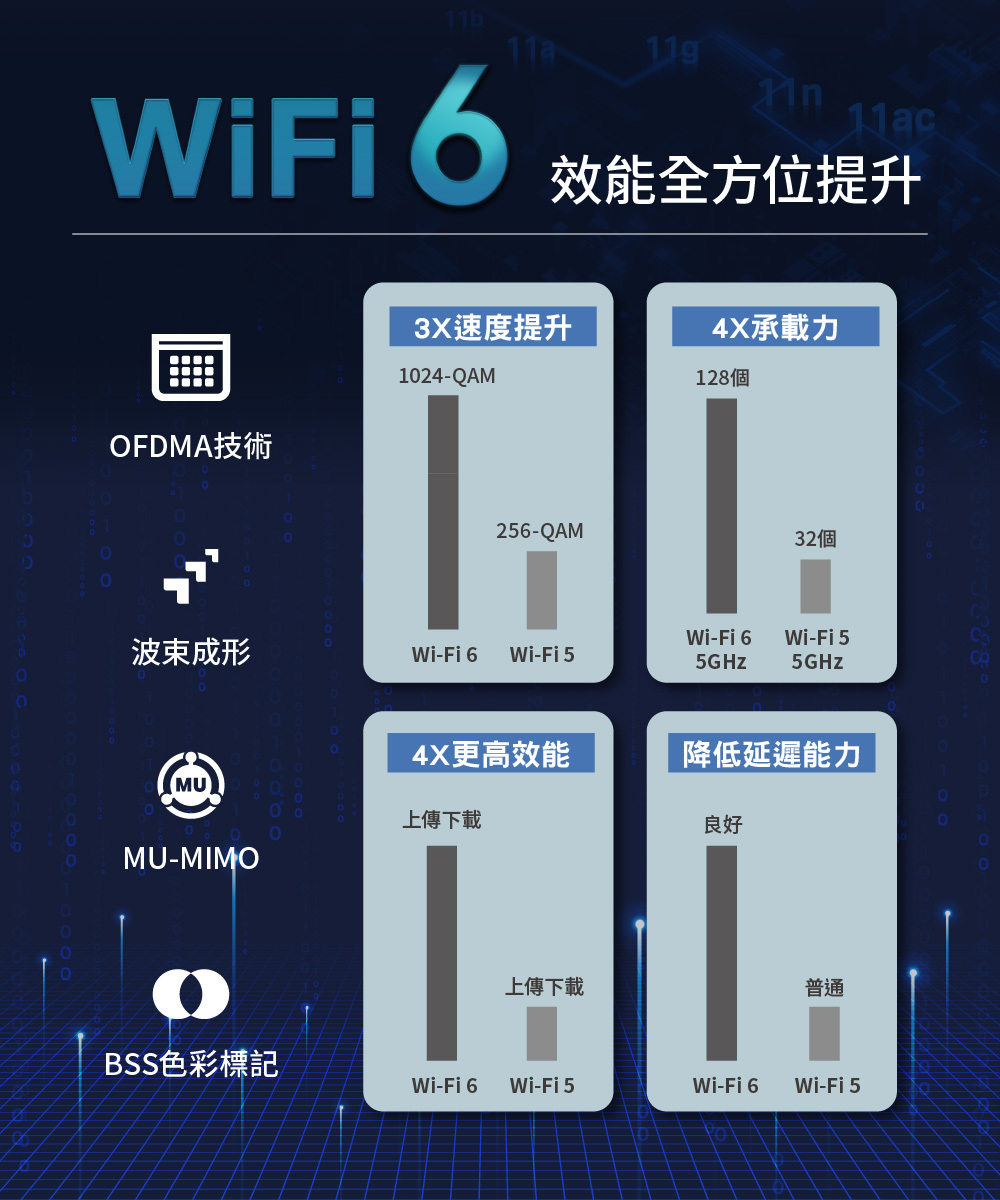 11b 11a 11g 11n 11ac

WiFi 6 效能全方位提升

OFDMA技術

波束成形

MU

MU-MIMO

BSS色彩標記

3X速度提升

1024-QAM

256-QAM

Wi-Fi 6 Wi-Fi 5

4X承載力

128個

32個

Wi-Fi 6 5GHz Wi-Fi 5 5GHz

4X更高效能

上傳下載

上傳下載

Wi-Fi 6 Wi-Fi 5

降低延遲能力

良好

普通

Wi-Fi 6 Wi-Fi 5