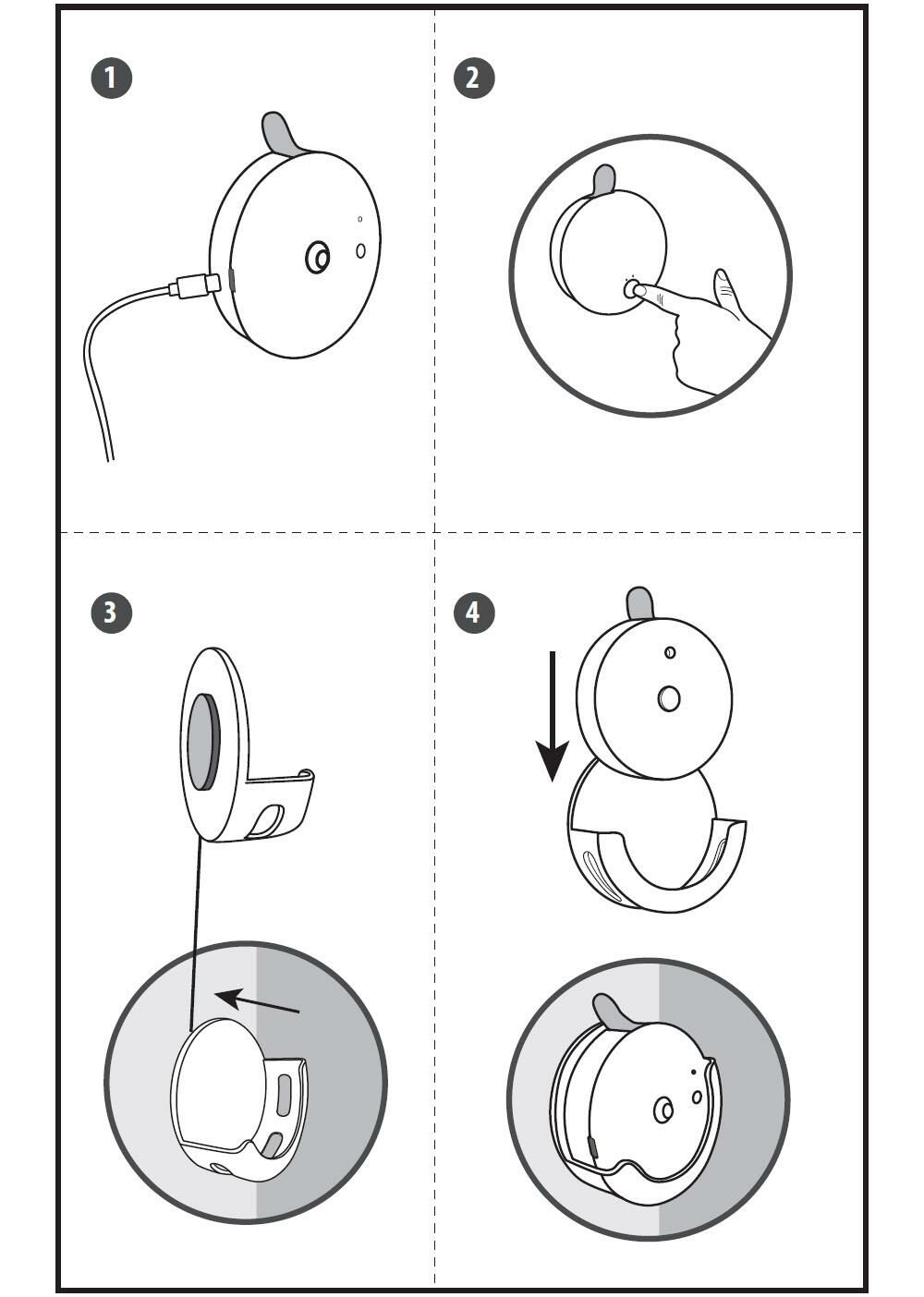 1

2

3

4