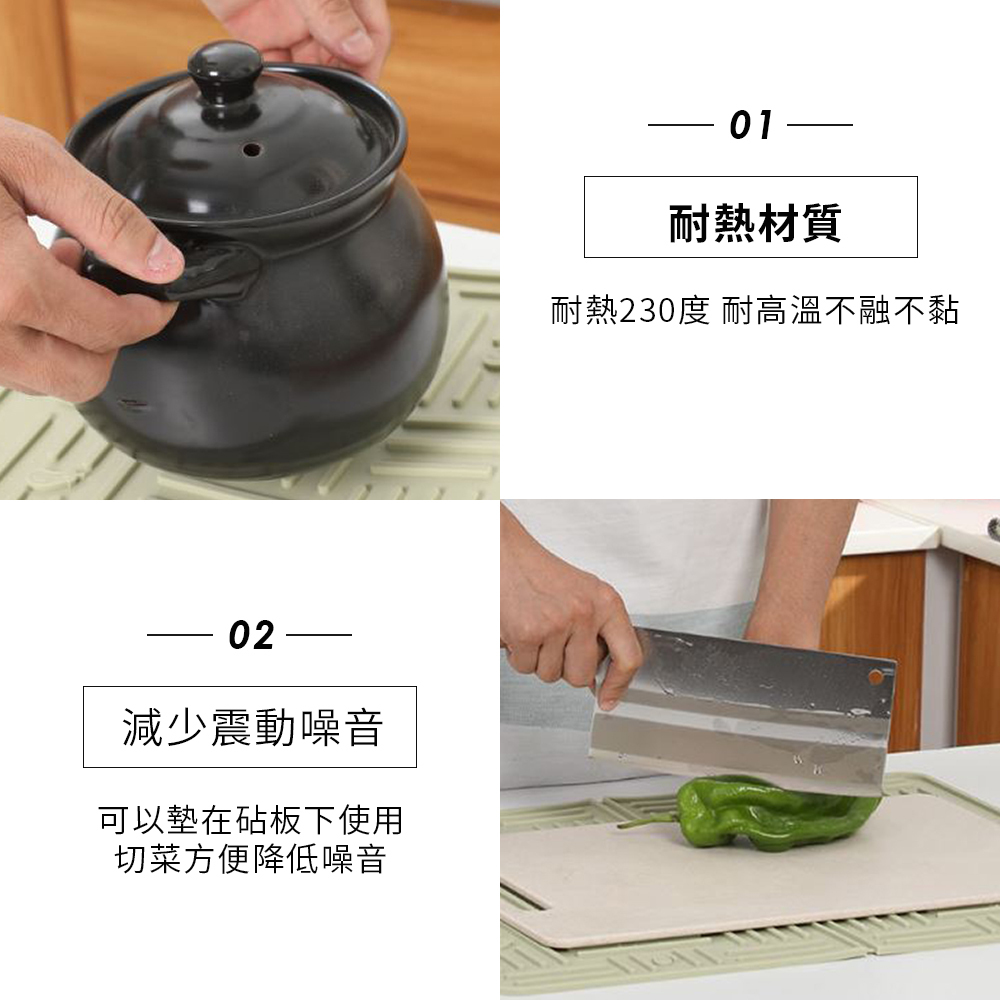 01

耐熱材質

耐熱230度 耐高溫不融不黏

02

減少震動噪音

可以墊在砧板下使用
切菜方便降低噪音