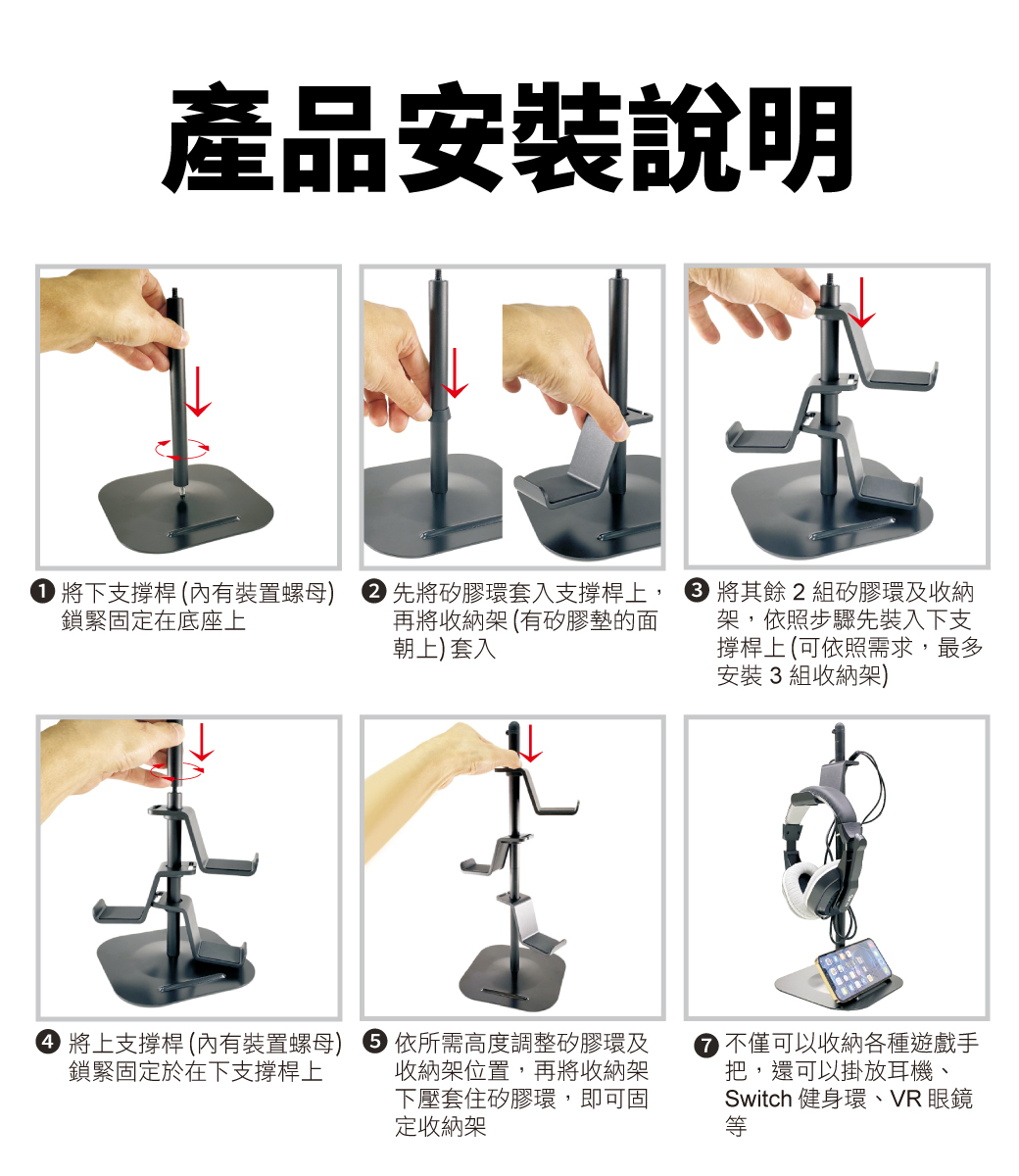 產品安裝說明

❶ 將下支撐桿 (內有裝置螺母) 鎖緊固定在底座上

❷ 先將矽膠環套入支撐桿上，再將收納架 (有矽膠墊的面朝上) 套入

❸ 將其餘 2 組矽膠環及收納架，依照步驟先裝入下支撐桿上 (可依照需求，最多安裝 3 組收納架)

❹ 將上支撐桿 (內有裝置螺母) 鎖緊固定於在下支撐桿上

❺ 依所需高度調整矽膠環及收納架位置，再將收納架下壓套住矽膠環，即可固定收納架

❼ 不僅可以收納各種遊戲手把，還可以掛放耳機、Switch 健身環、VR 眼鏡等