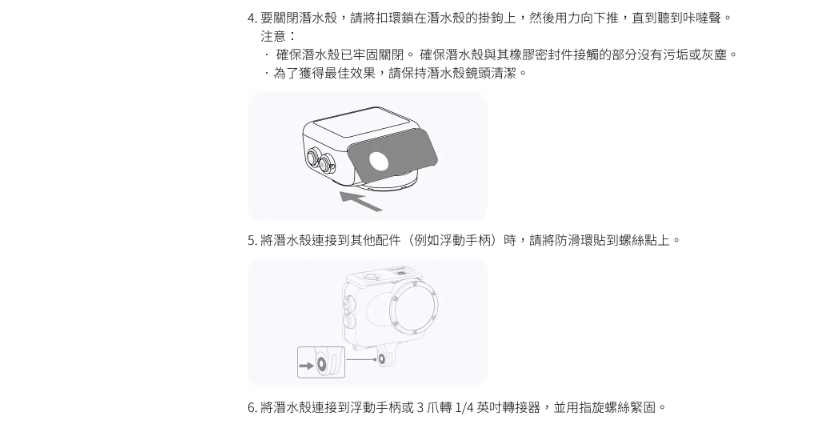 4. 要關閉潛水殼，請將扣環鎖在潛水殼的掛鉤上，然後用力向下推，直到聽到咔噠聲。
注意：
· 確保潛水殼已牢固關閉。 確保潛水殼與其橡膠密封件接觸的部分沒有污垢或灰塵。
· 為了獲得最佳效果，請保持潛水殼鏡頭清潔。

5. 將潛水殼連接到其他配件（例如浮動手柄）時，請將防滑環貼到螺絲點上。

6. 將潛水殼連接到浮動手柄或 3 爪轉 1/4 英吋轉接器，並用指旋螺絲緊固。