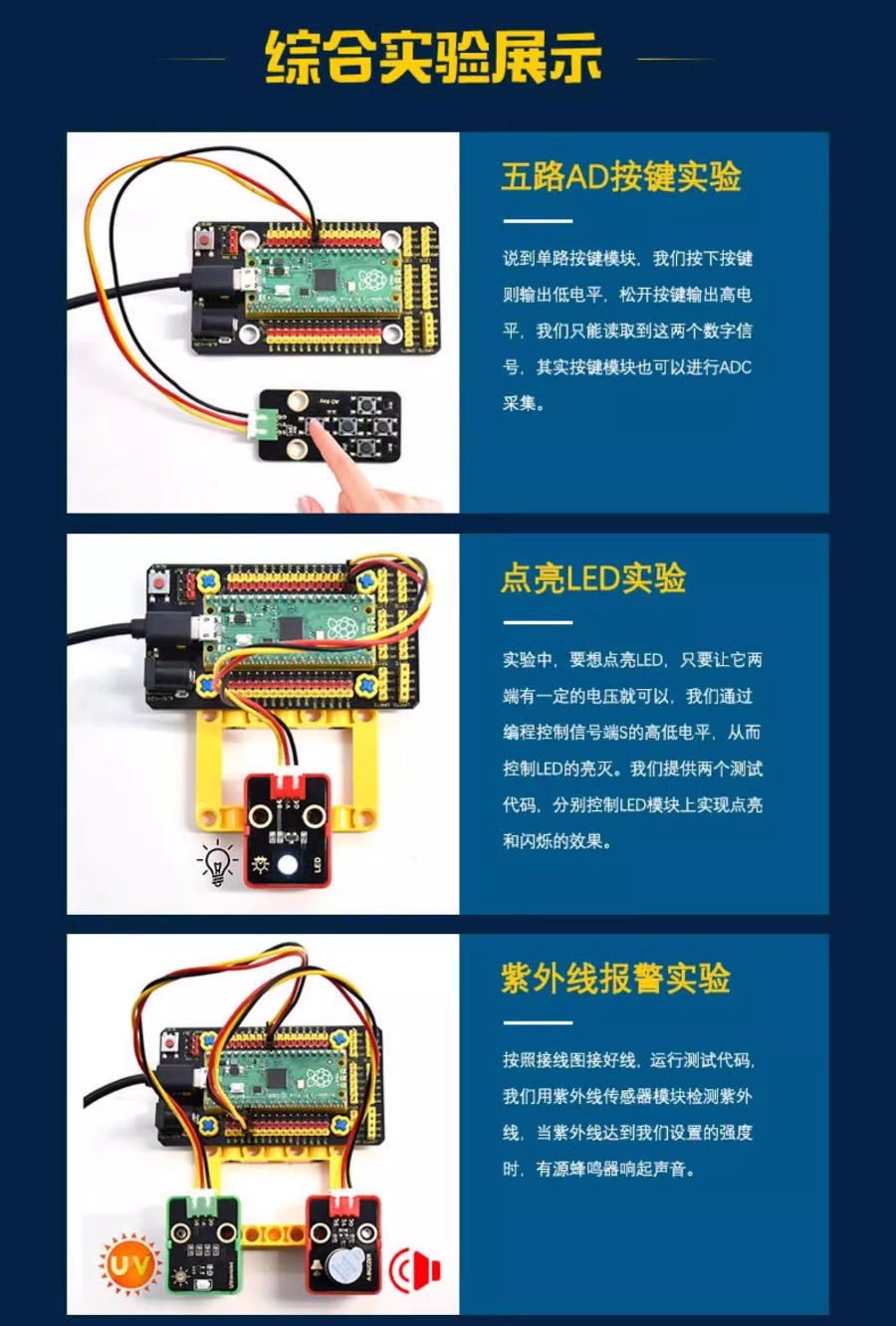 综合实验展示

五路AD按键实验

说到单路按键模块，我们按下按键则输出低电平，松开按键输出高电平，我们只能读取到这两个数字信号，其实按键模块也可以进行ADC采集。

点亮LED实验

实验中，要想点亮LED，只要让它两端有一定的电压就可以，我们通过编程控制信号端S的高低电平，从而控制LED的亮灭。我们提供两个测试代码，分别控制LED模块上实现点亮和闪烁的效果。

LED

紫外线报警实验

按照接线图接好线，运行测试代码，我们用紫外线传感器模块检测紫外线，当紫外线达到我们设置的强度时，有源蜂鸣器响起声音。

UV