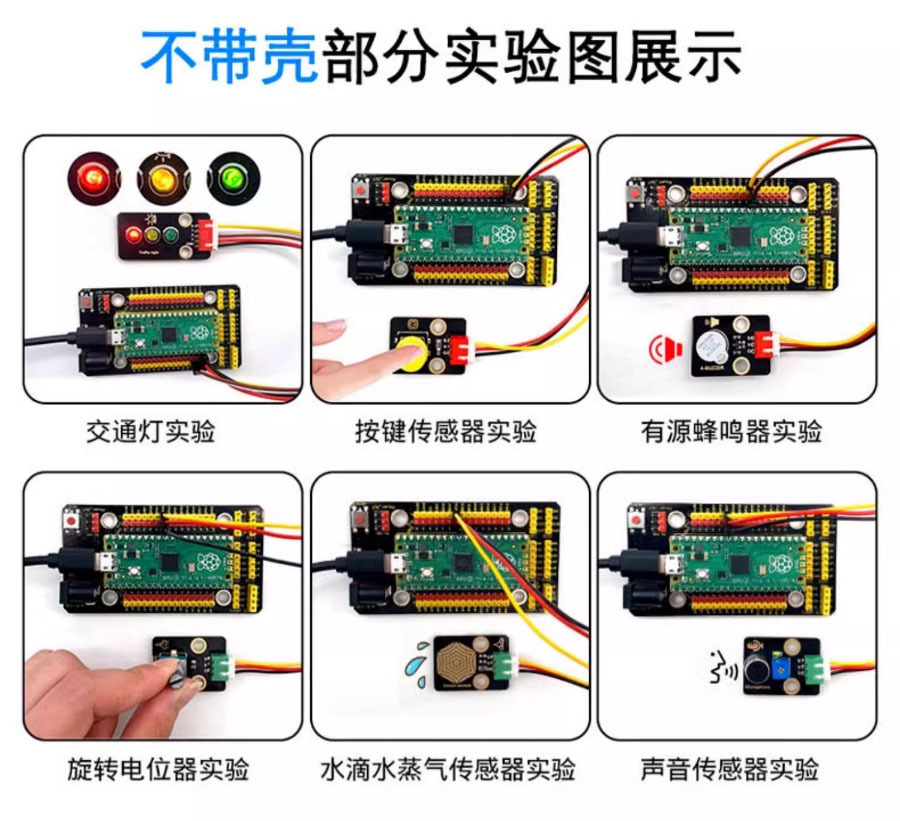 不带壳部分实验图展示

交通灯实验

按键传感器实验

有源蜂鸣器实验

旋转电位器实验

水滴水蒸气传感器实验

声音传感器实验