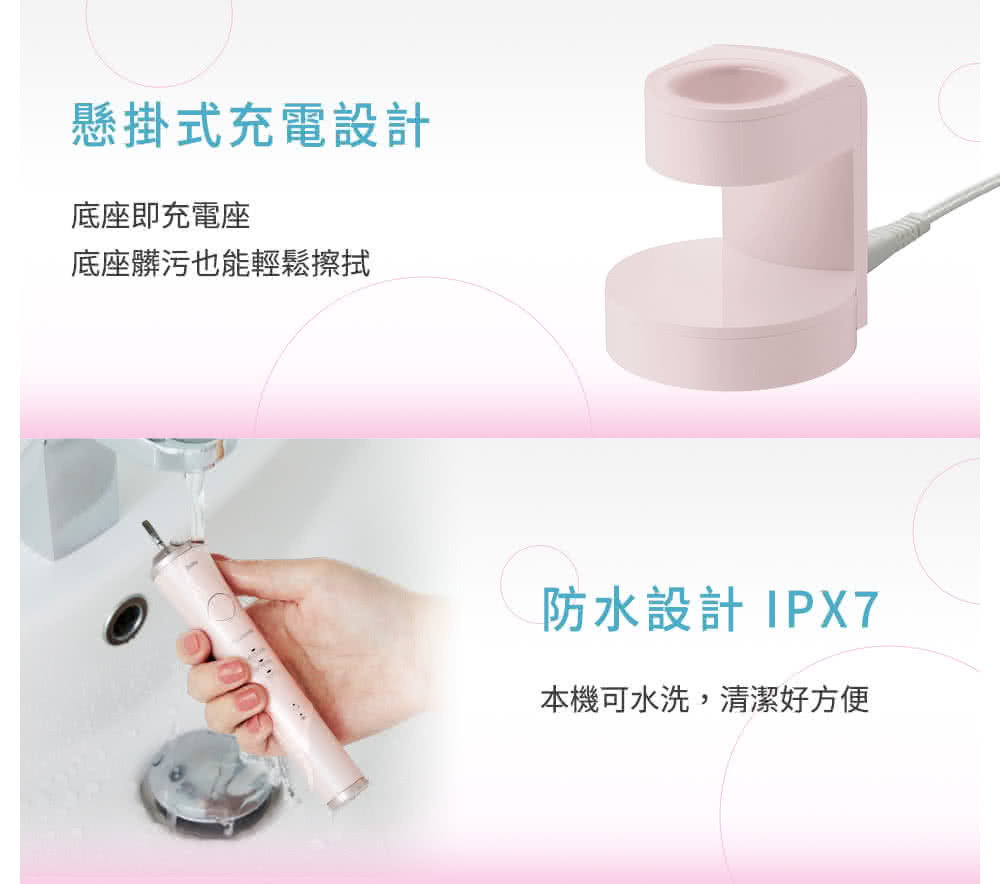 懸掛式充電設計

底座即充電座
底座髒污也能輕鬆擦拭

防水設計 IPX7

本機可水洗，清潔好方便