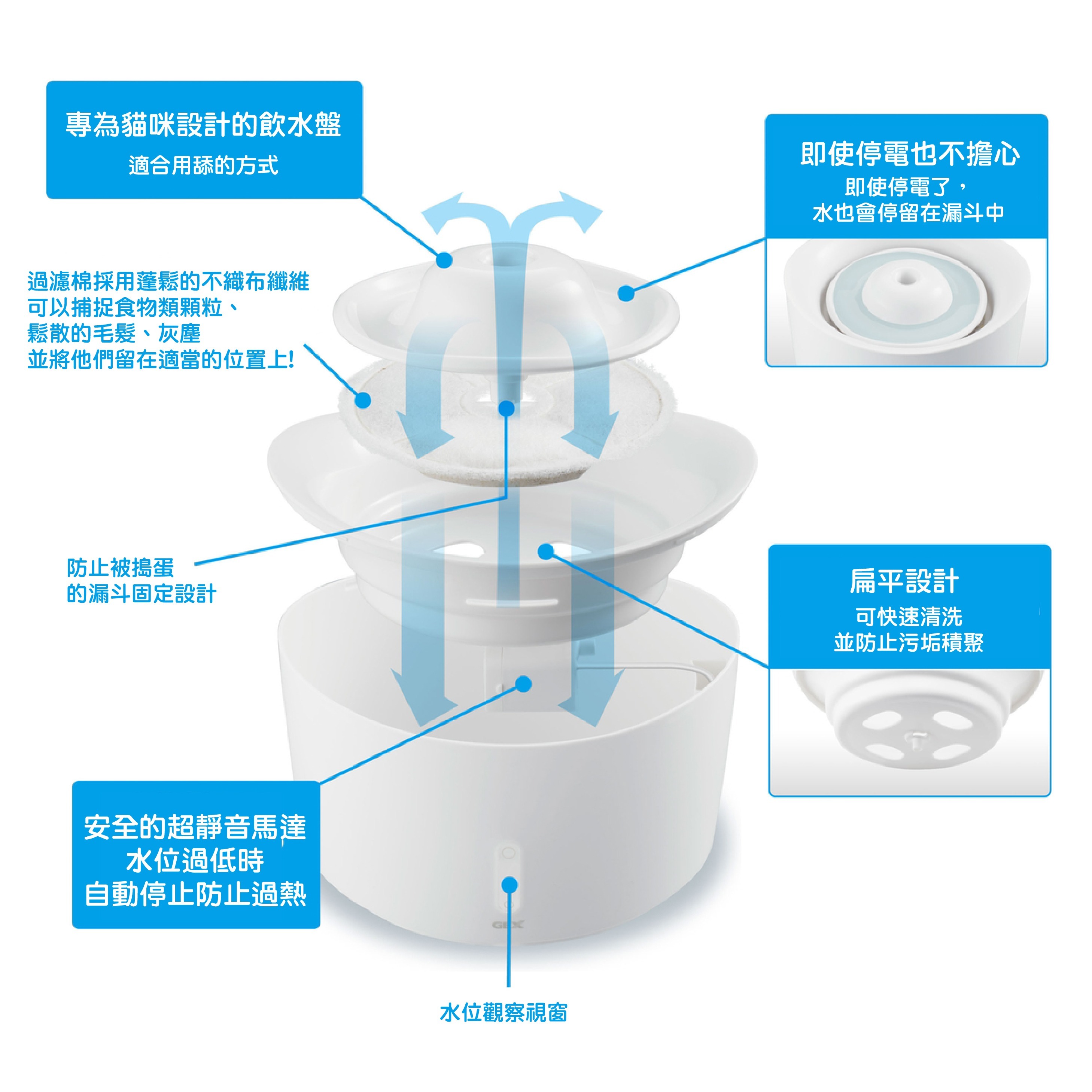 專為貓咪設計的飲水盤
適合用舔的方式

即使停電也不擔心
即使停電了，
水也會停留在漏斗中

過濾棉採用蓬鬆的不織布纖維
可以捕捉食物類顆粒、
鬆散的毛髮、灰塵
並將他們留在適當的位置上!

防止被搗蛋
的漏斗固定設計

扁平設計
可快速清洗
並防止污垢積聚

安全的超靜音馬達
水位過低時
自動停止防止過熱

GEX

水位觀察視窗