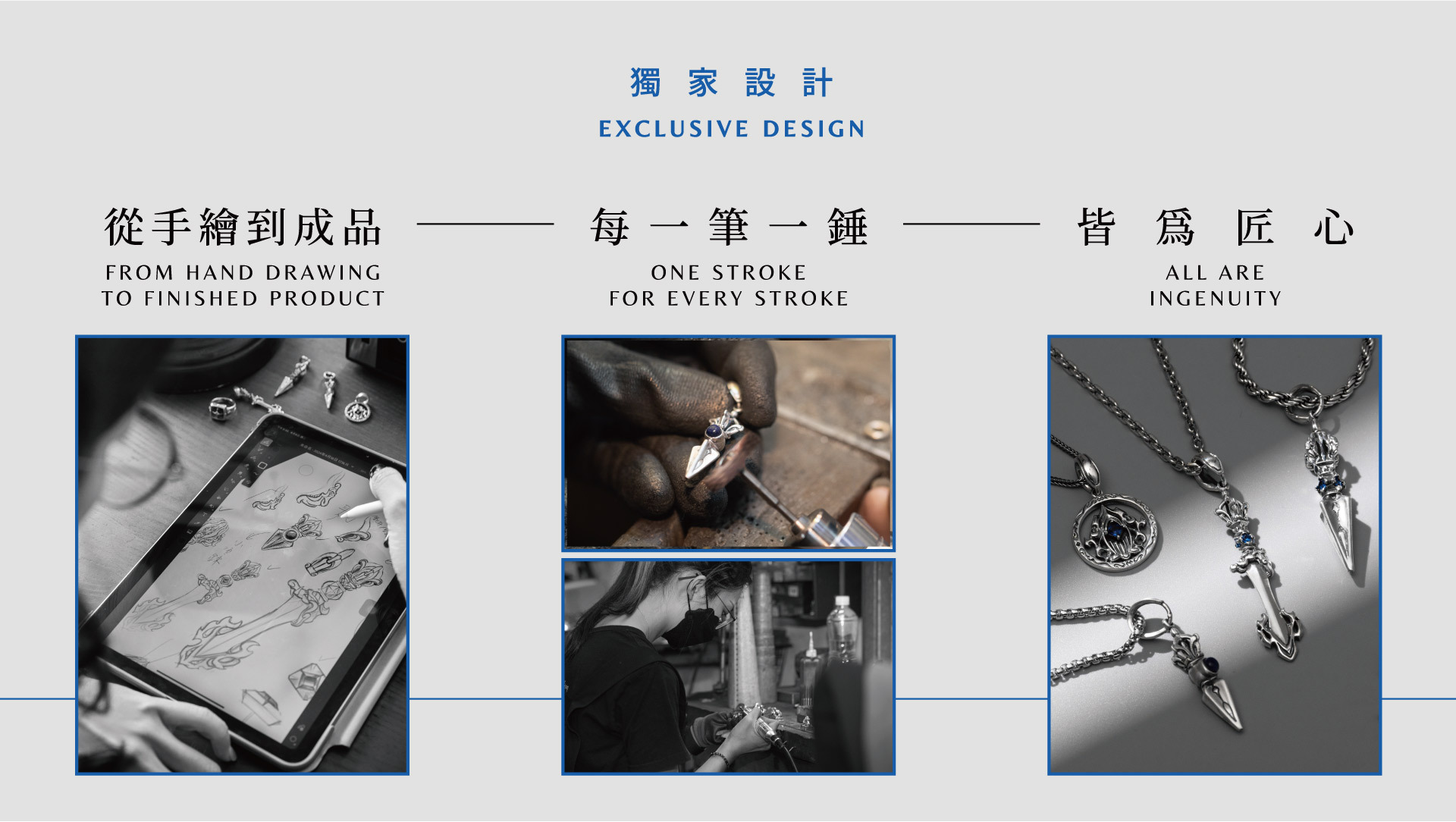 獨家設計
EXCLUSIVE DESIGN

從手繪到成品
FROM HAND DRAWING TO FINISHED PRODUCT

每一筆一錘
ONE STROKE FOR EVERY STROKE

皆爲匠心
ALL ARE INGENUITY