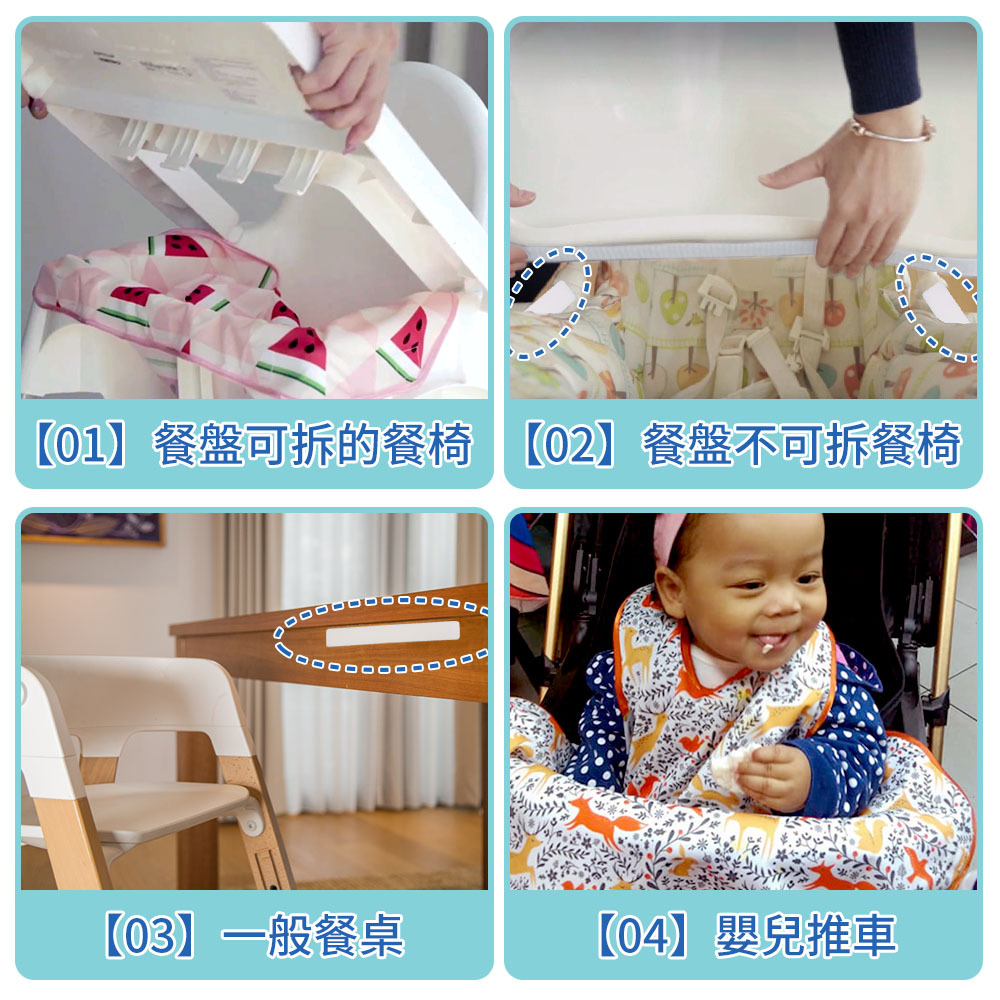 【01】餐盤可拆的餐椅

【02】餐盤不可拆餐椅

【03】一般餐桌

【04】嬰兒推車