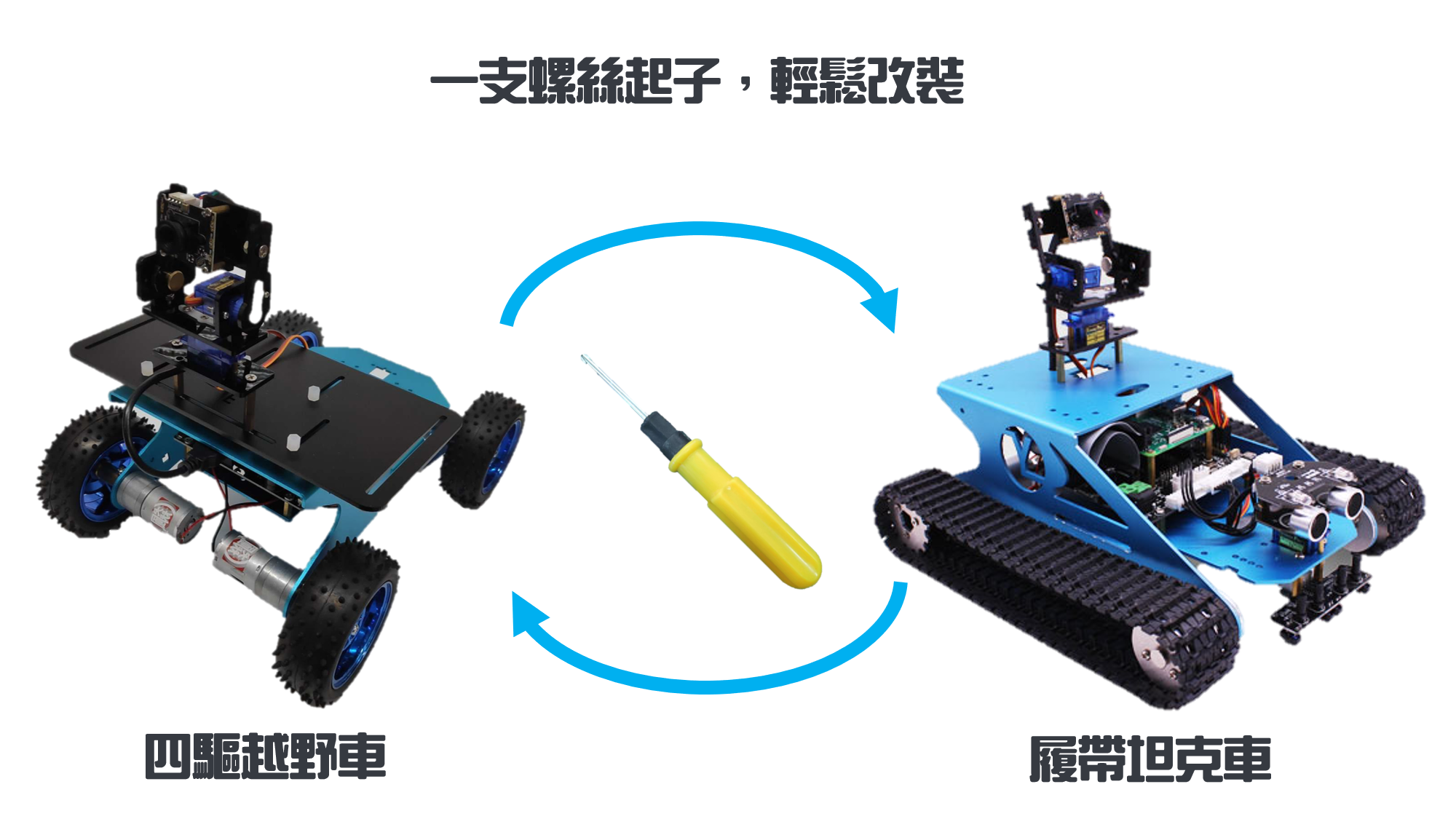 一支螺絲起子，輕鬆改裝

四驅越野車

履帶坦克車