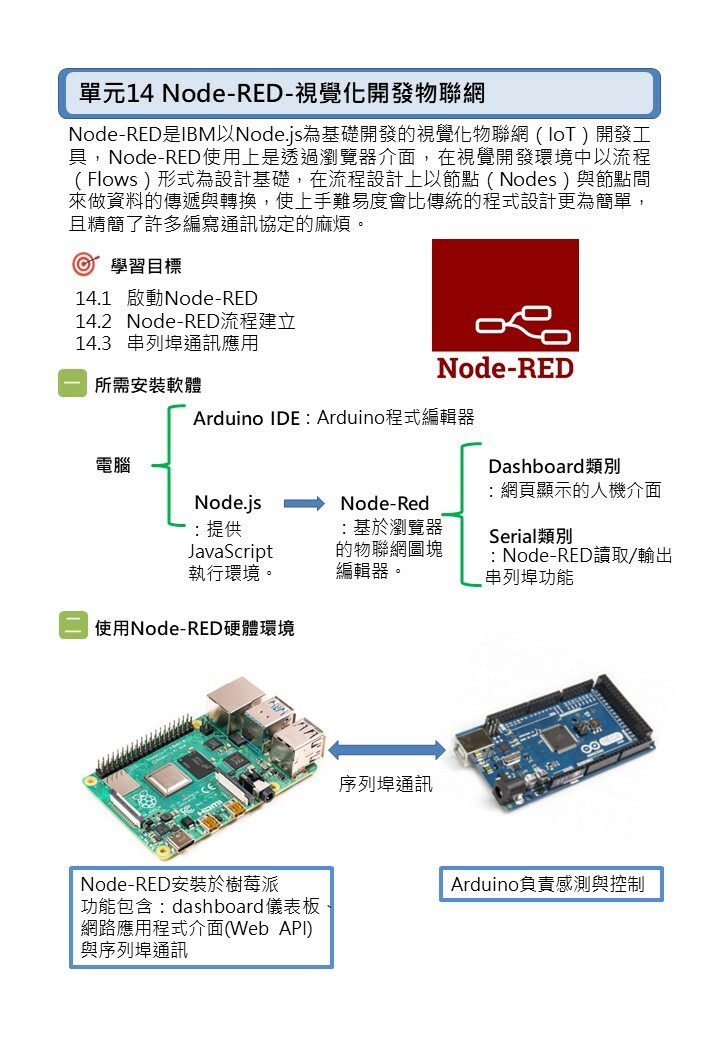 單元14 Node-RED-視覺化開發物聯網

Node-RED是IBM以Node.js為基礎開發的視覺化物聯網（IoT）開發工具，Node-RED使用上是透過瀏覽器介面，在視覺開發環境中以流程（Flows）形式為設計基礎，在流程設計上以節點（Nodes）與節點間來做資料的傳遞與轉換，使上手難易度會比傳統的程式設計更為簡單，且精簡了許多編寫通訊協定的麻煩。

學習目標

14.1 啟動Node-RED
14.2 Node-RED流程建立
14.3 串列埠通訊應用

Node-RED

一 所需安裝軟體

電腦

Arduino IDE：Arduino程式編輯器

Node.js
：提供JavaScript執行環境。

Node-Red
：基於瀏覽器的物聯網圖塊編輯器。

Dashboard類別
：網頁顯示的人機介面

Serial類別
：Node-RED讀取/輸出串列埠功能

二 使用Node-RED硬體環境

序列埠通訊

Node-RED安裝於樹莓派
功能包含：dashboard儀表板、網路應用程式介面(Web API)與序列埠通訊

Arduino負責感測與控制