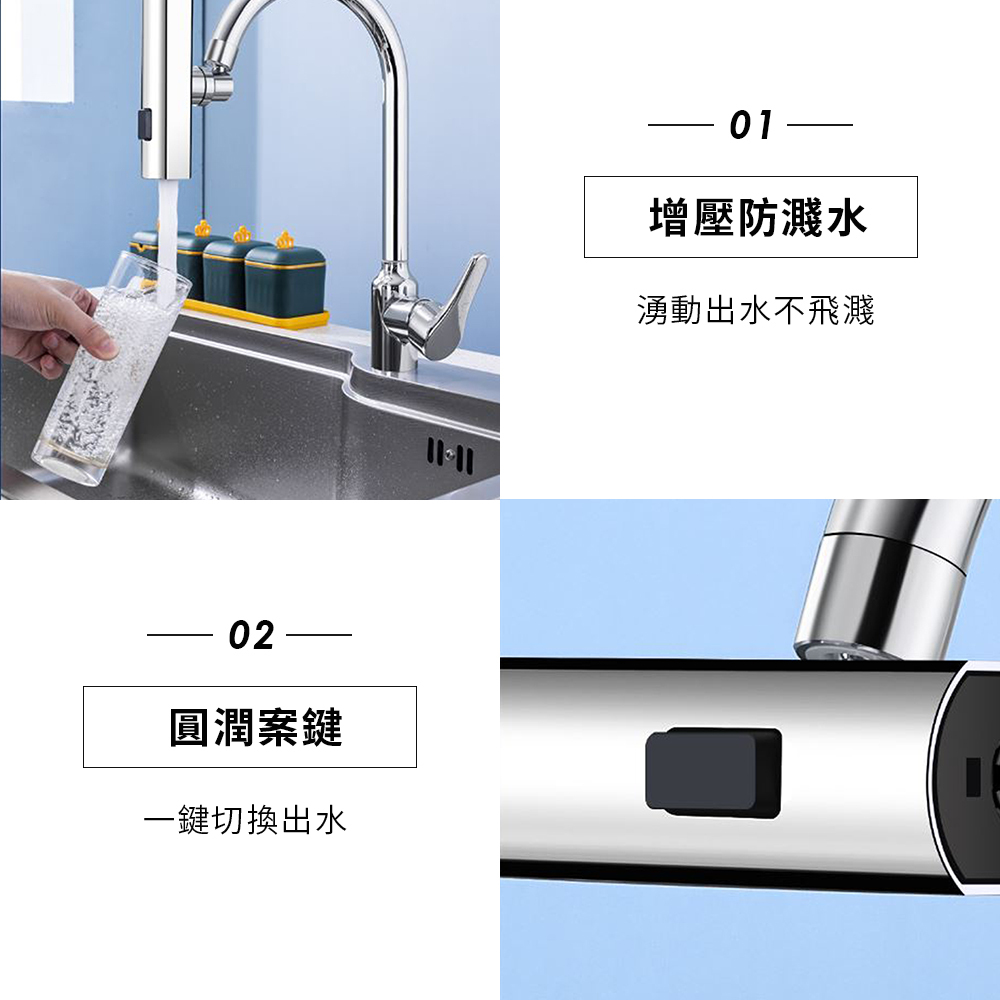 01

增壓防濺水

湧動出水不飛濺

02

圓潤案鍵

一鍵切換出水