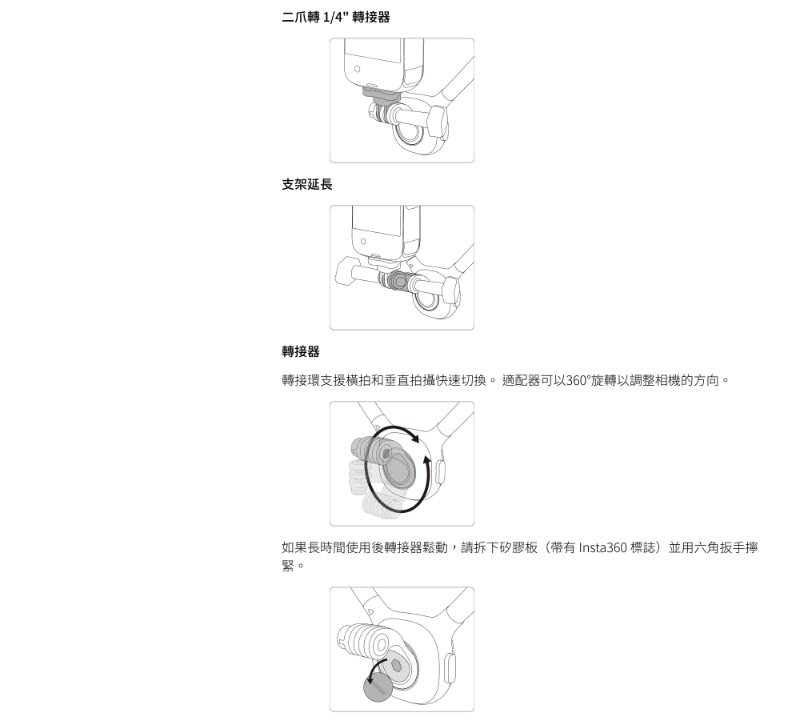 二爪轉 1/4" 轉接器

支架延長

轉接器

轉接環支援橫拍和垂直拍攝快速切換。 適配器可以360°旋轉以調整相機的方向。

如果長時間使用後轉接器鬆動，請拆下矽膠板（帶有 Insta360 標誌）並用六角扳手擰緊。