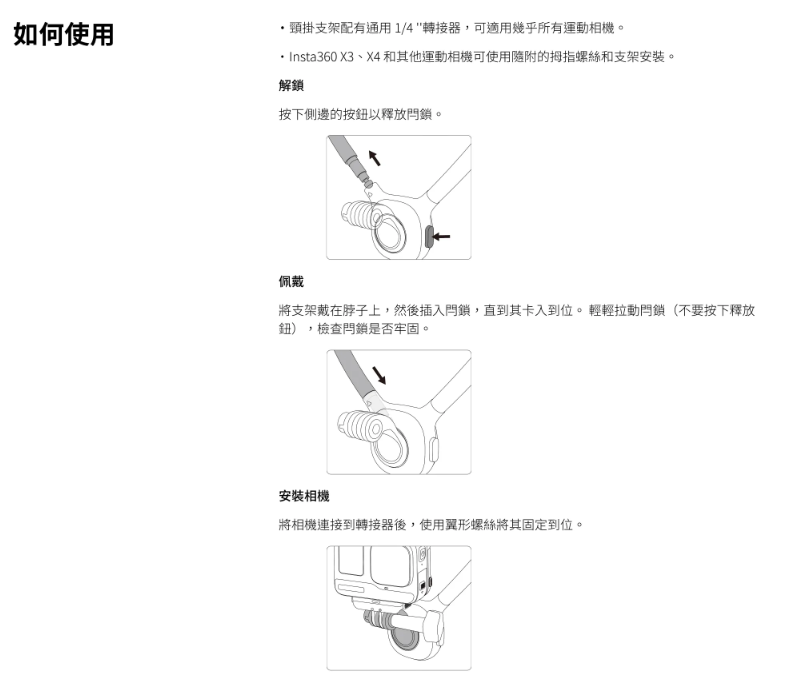 如何使用

・頸掛支架配有通用 1/4 "轉接器，可適用幾乎所有運動相機。

・Insta360 X3、X4 和其他運動相機可使用隨附的拇指螺絲和支架安裝。

解鎖

按下側邊的按鈕以釋放閂鎖。

佩戴

將支架戴在脖子上，然後插入閂鎖，直到其卡入到位。 輕輕拉動閂鎖（不要按下釋放鈕），檢查閂鎖是否牢固。

安裝相機

將相機連接到轉接器後，使用翼形螺絲將其固定到位。