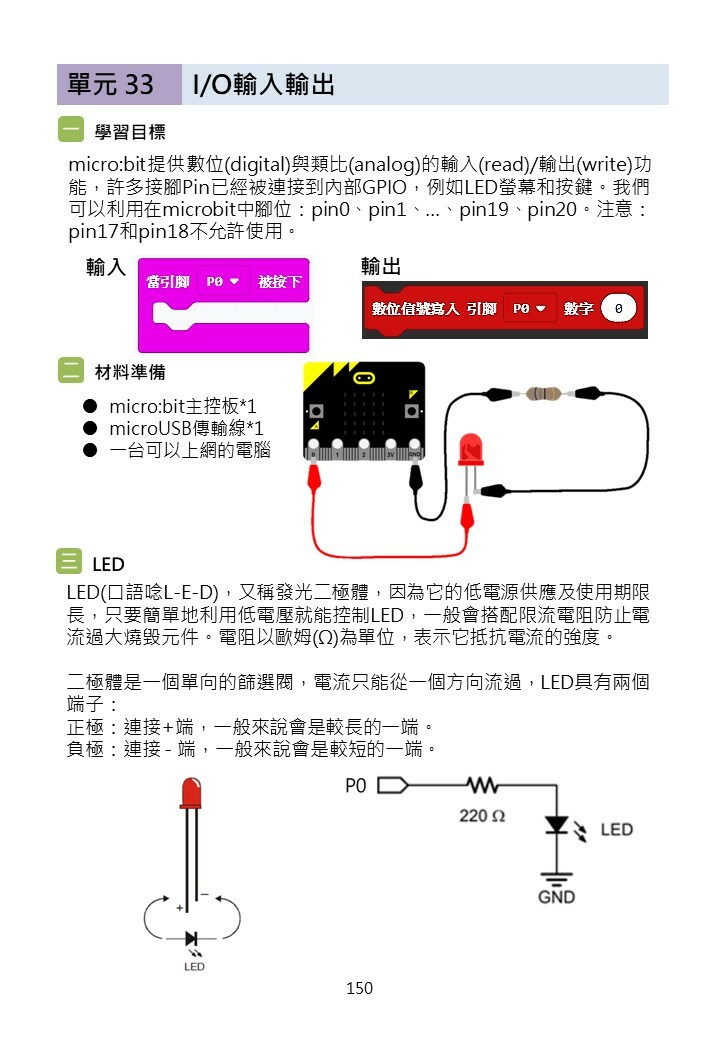 單元 33 I/O輸入輸出

一 學習目標

micro:bit提供數位(digital)與類比(analog)的輸入(read)/輸出(write)功能，許多接腳Pin已經被連接到內部GPIO，例如LED螢幕和按鍵。我們可以利用在microbit中腳位：pin0、pin1、...、pin19、pin20。注意：pin17和pin18不允許使用。

輸入 當引腳 P0 被按下

輸出 數位信號寫入 引腳 P0 數字 0

二 材料準備

● micro:bit主控板*1
● microUSB傳輸線*1
● 一台可以上網的電腦

0 1 2 3V GND

三 LED

LED(口語唸L-E-D)，又稱發光二極體，因為它的低電源供應及使用期限長，只要簡單地利用低電壓就能控制LED，一般會搭配限流電阻防止電流過大燒毀元件。電阻以歐姆(Ω)為單位，表示它抵抗電流的強度。

二極體是一個單向的篩選閥，電流只能從一個方向流過，LED具有兩個端子：
正極：連接+端，一般來說會是較長的一端。
負極：連接 - 端，一般來說會是較短的一端。

+ − LED

P0 220 Ω LED GND

150