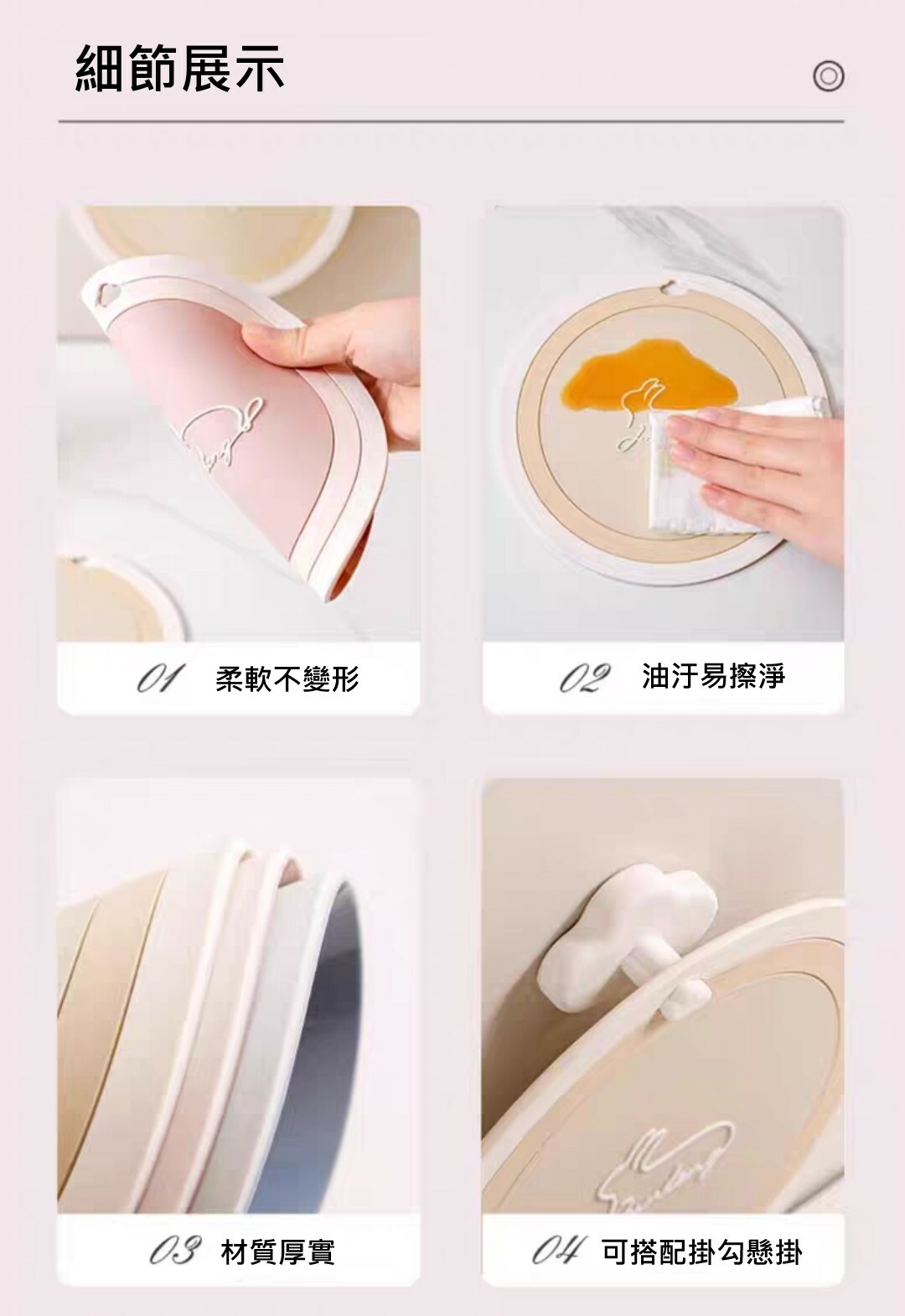 細節展示

01 柔軟不變形

02 油汙易擦淨

03 材質厚實

04 可搭配掛勾懸掛