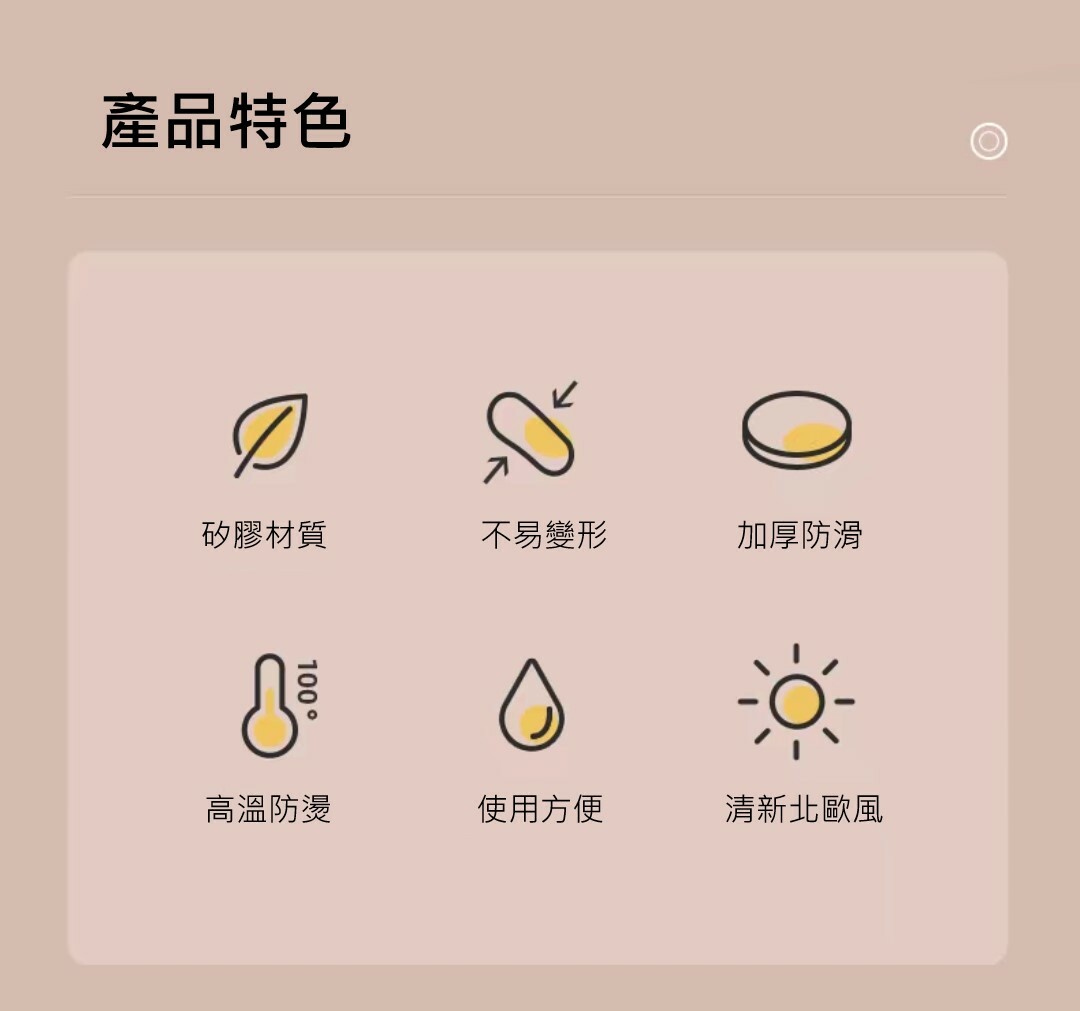 產品特色

矽膠材質

不易變形

加厚防滑

100°

高溫防燙

使用方便

清新北歐風