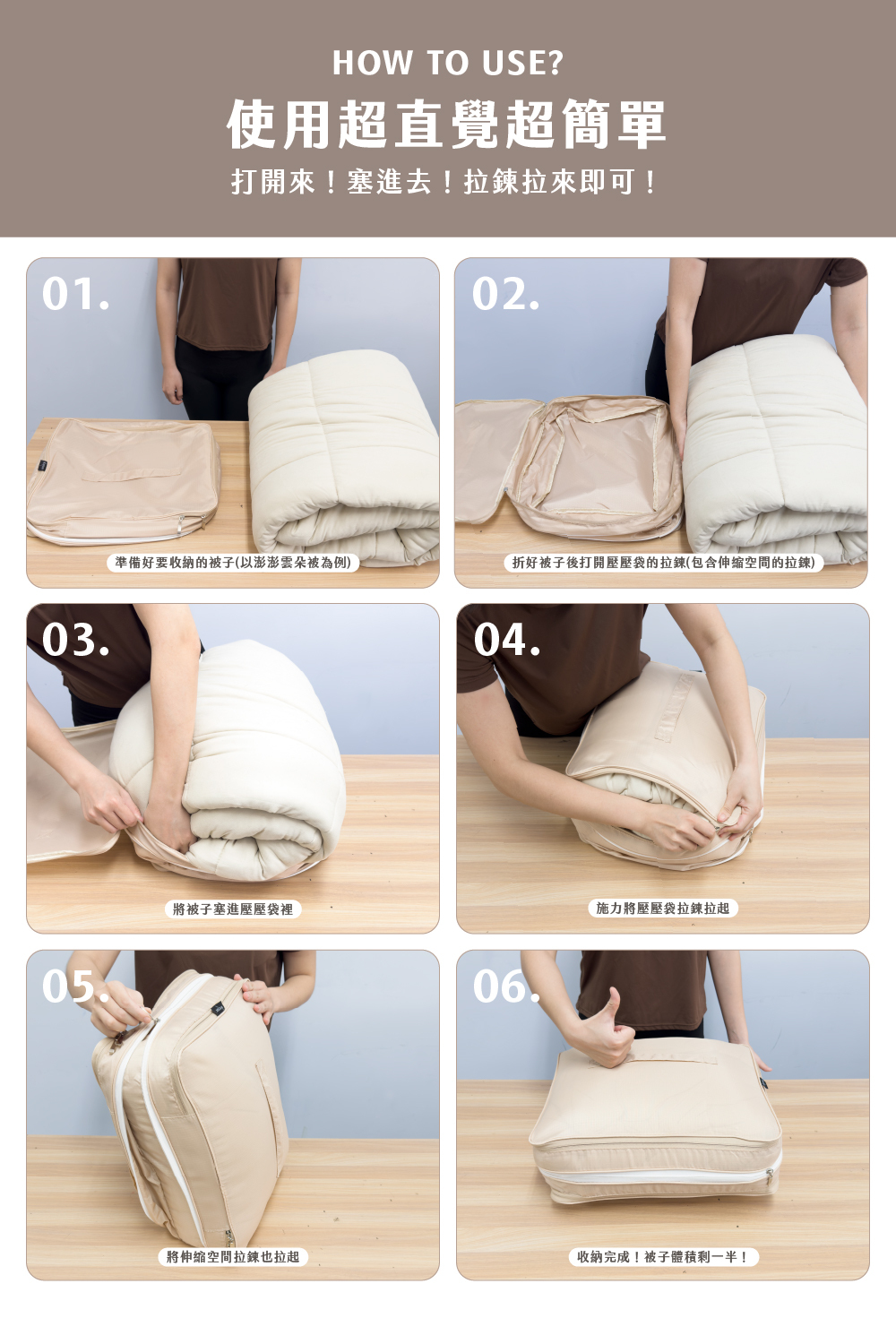 HOW TO USE?

使用超直覺超簡單

打開來！塞進去！拉鍊拉來即可！

01.

準備好要收納的被子(以澎澎雲朵被為例)

02.

折好被子後打開壓壓袋的拉鍊(包含伸縮空間的拉鍊)

03.

將被子塞進壓壓袋裡

04.

施力將壓壓袋拉鍊拉起

05.

將伸縮空間拉鍊也拉起

06.

收納完成！被子體積剩一半！