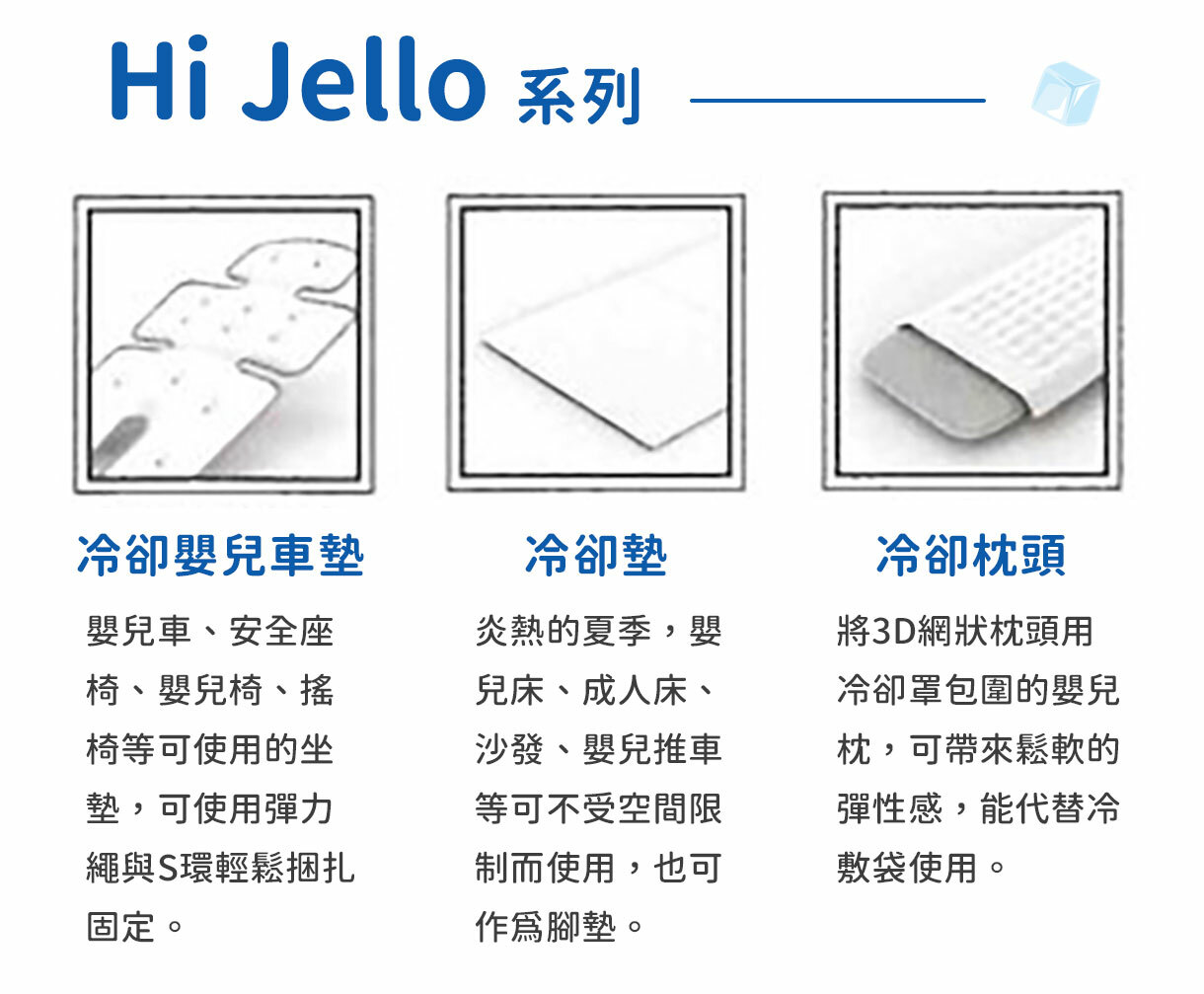 Hi Jello 系列

冷卻嬰兒車墊

嬰兒車、安全座椅、嬰兒椅、搖椅等可使用的坐墊，可使用彈力繩與S環輕鬆捆扎固定。

冷卻墊

炎熱的夏季，嬰兒床、成人床、沙發、嬰兒推車等可不受空間限制而使用，也可作爲腳墊。

冷卻枕頭

將3D網狀枕頭用冷卻罩包圍的嬰兒枕，可帶來鬆軟的彈性感，能代替冷敷袋使用。