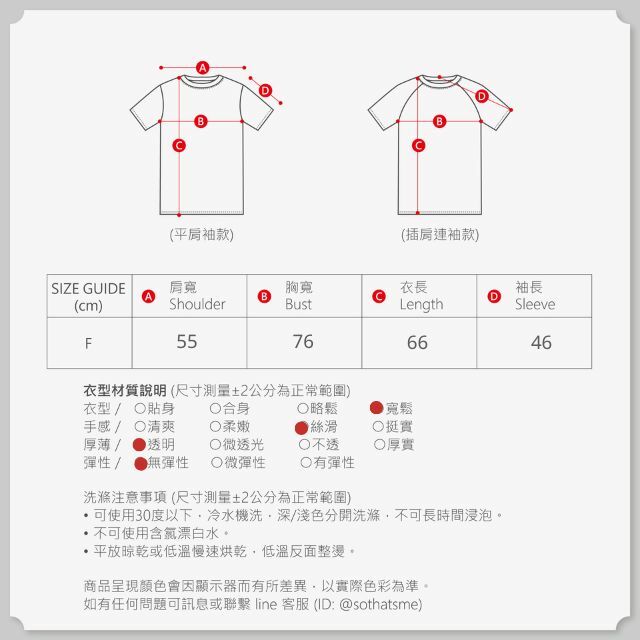 A
D
B
C
(平肩袖款)

D
B
C
(插肩連袖款)

| SIZE GUIDE (cm) | A 肩寬 Shoulder | B 胸寬 Bust | C 衣長 Length | D 袖長 Sleeve |
|---|---|---|---|---|
| F | 55 | 76 | 66 | 46 |

衣型材質說明 (尺寸測量±2公分為正常範圍)
衣型 / ○貼身 ○合身 ○略鬆 ●寬鬆
手感 / ○清爽 ○柔嫩 ●絲滑 ○挺實
厚薄 / ●透明 ○微透光 ○不透 ○厚實
彈性 / ●無彈性 ○微彈性 ○有彈性

洗滌注意事項 (尺寸測量±2公分為正常範圍)
• 可使用30度以下，冷水機洗，深/淺色分開洗滌，不可長時間浸泡。
• 不可使用含氯漂白水。
• 平放晾乾或低溫慢速烘乾，低溫反面整燙。

商品呈現顏色會因顯示器而有所差異，以實際色彩為準。
如有任何問題可訊息或聯繫 line 客服 (ID: @sothatsme)