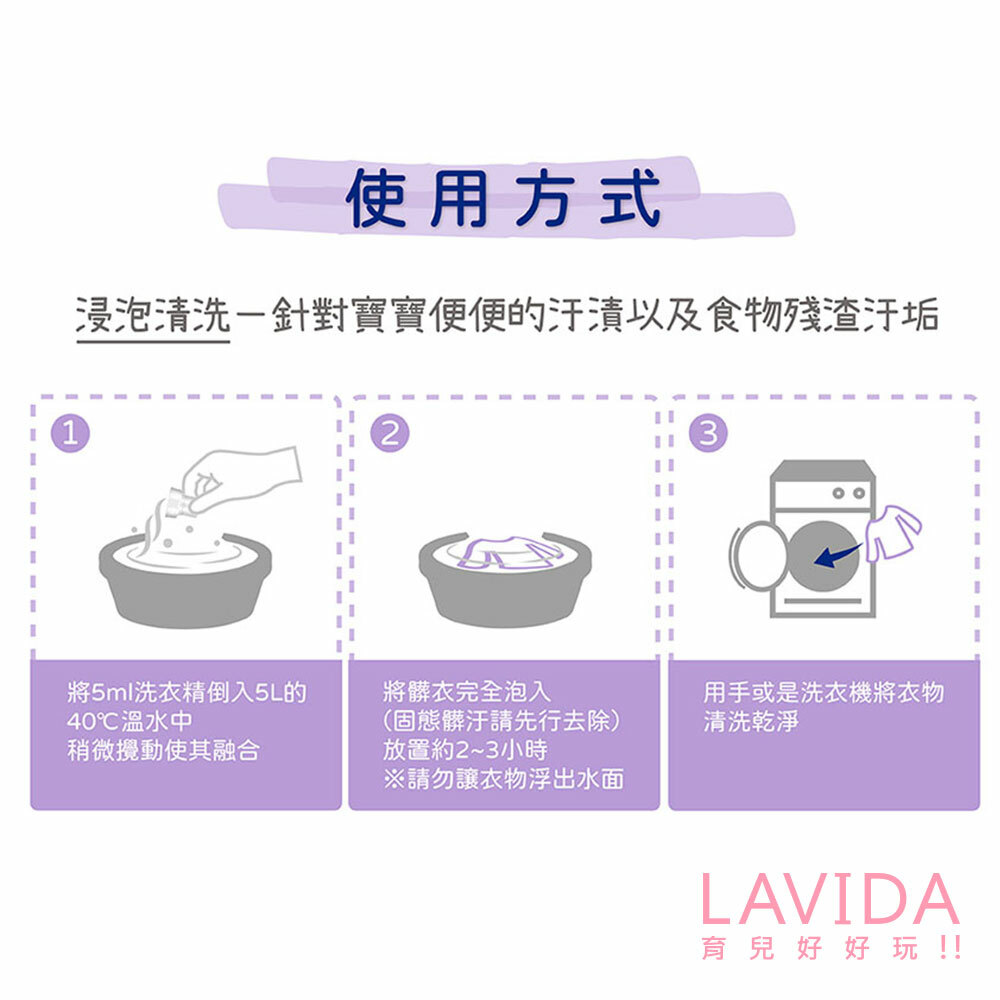 使用方式

浸泡清洗－針對寶寶便便的汙漬以及食物殘渣汙垢

1
將5ml洗衣精倒入5L的40℃溫水中
稍微攪動使其融合

2
將髒衣完全泡入
（固態髒汙請先行去除）
放置約2~3小時
※請勿讓衣物浮出水面

3
用手或是洗衣機將衣物清洗乾淨

LAVIDA
育兒好好玩!!