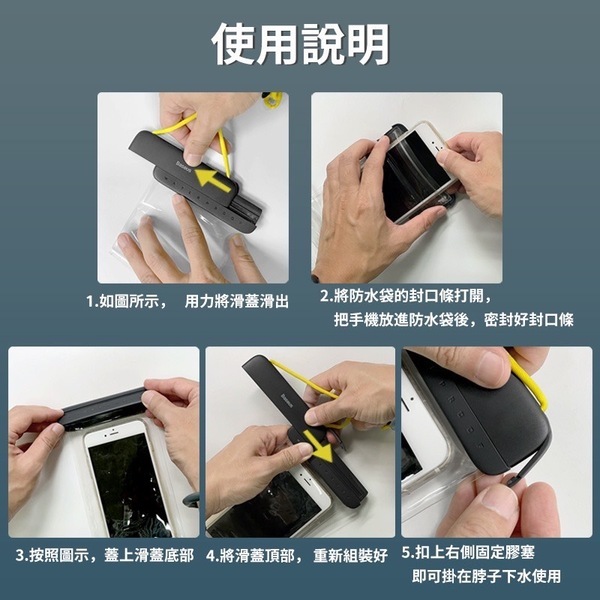 使用說明

Baseus

1.如圖所示， 用力將滑蓋滑出

2.將防水袋的封口條打開，
把手機放進防水袋後，密封好封口條

Baseus

3.按照圖示，蓋上滑蓋底部

4.將滑蓋頂部， 重新組裝好

5.扣上右側固定膠塞
即可掛在脖子下水使用