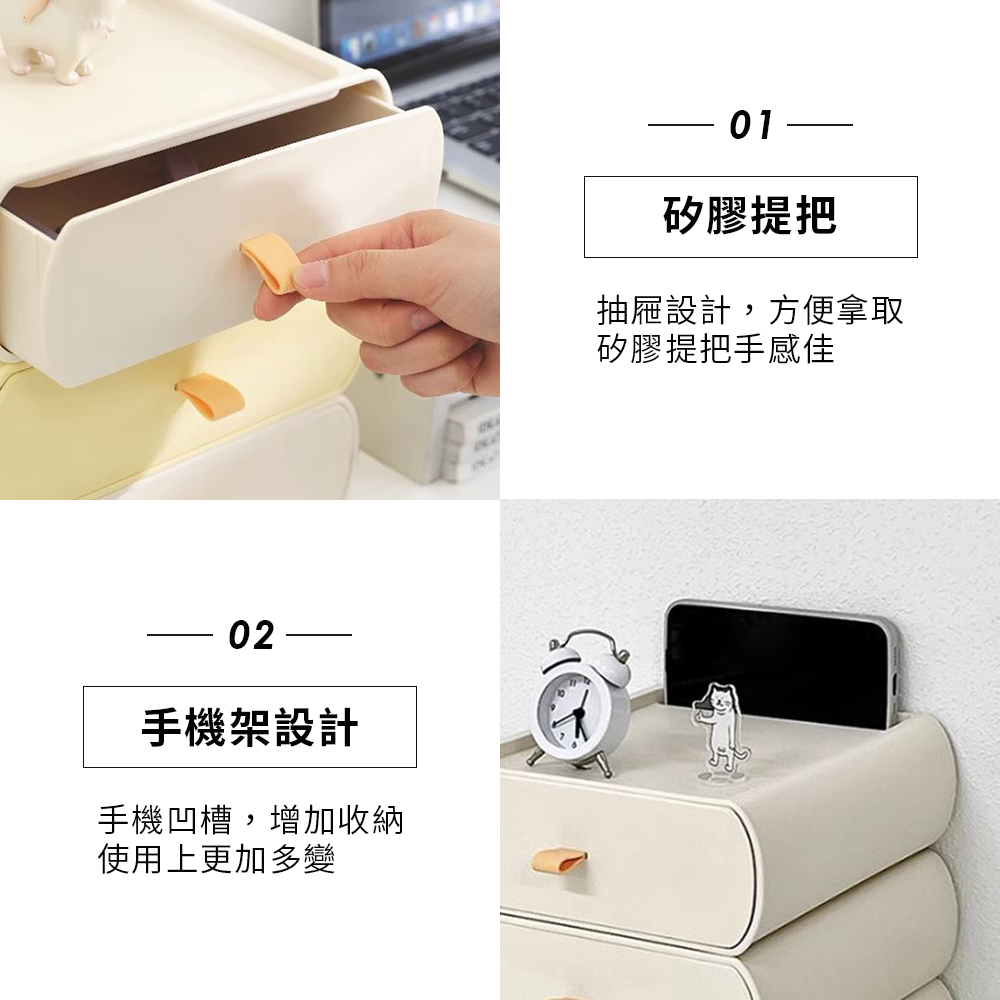 01

矽膠提把

抽屜設計，方便拿取
矽膠提把手感佳

02

手機架設計

手機凹槽，增加收納
使用上更加多變