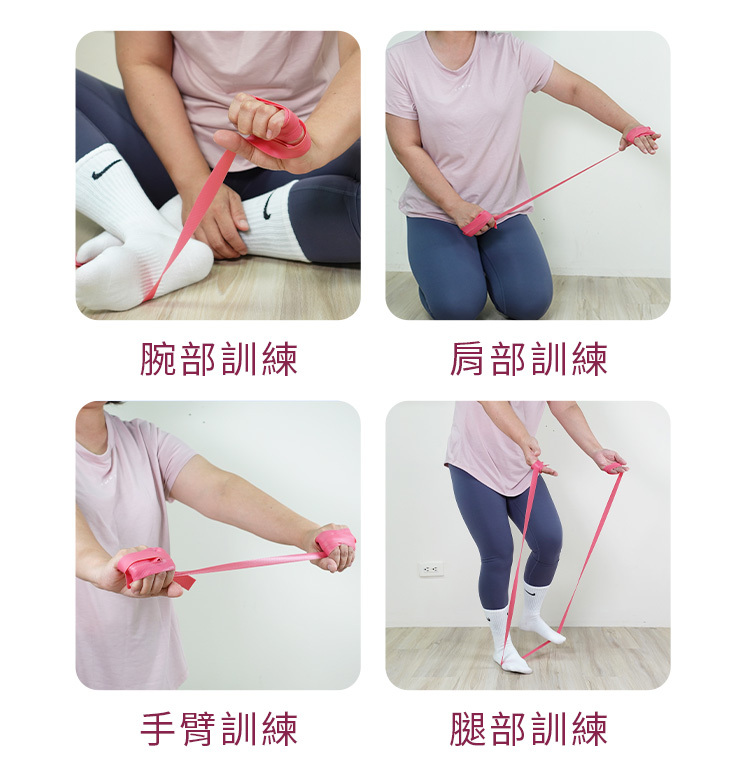 腕部訓練

肩部訓練

手臂訓練

腿部訓練