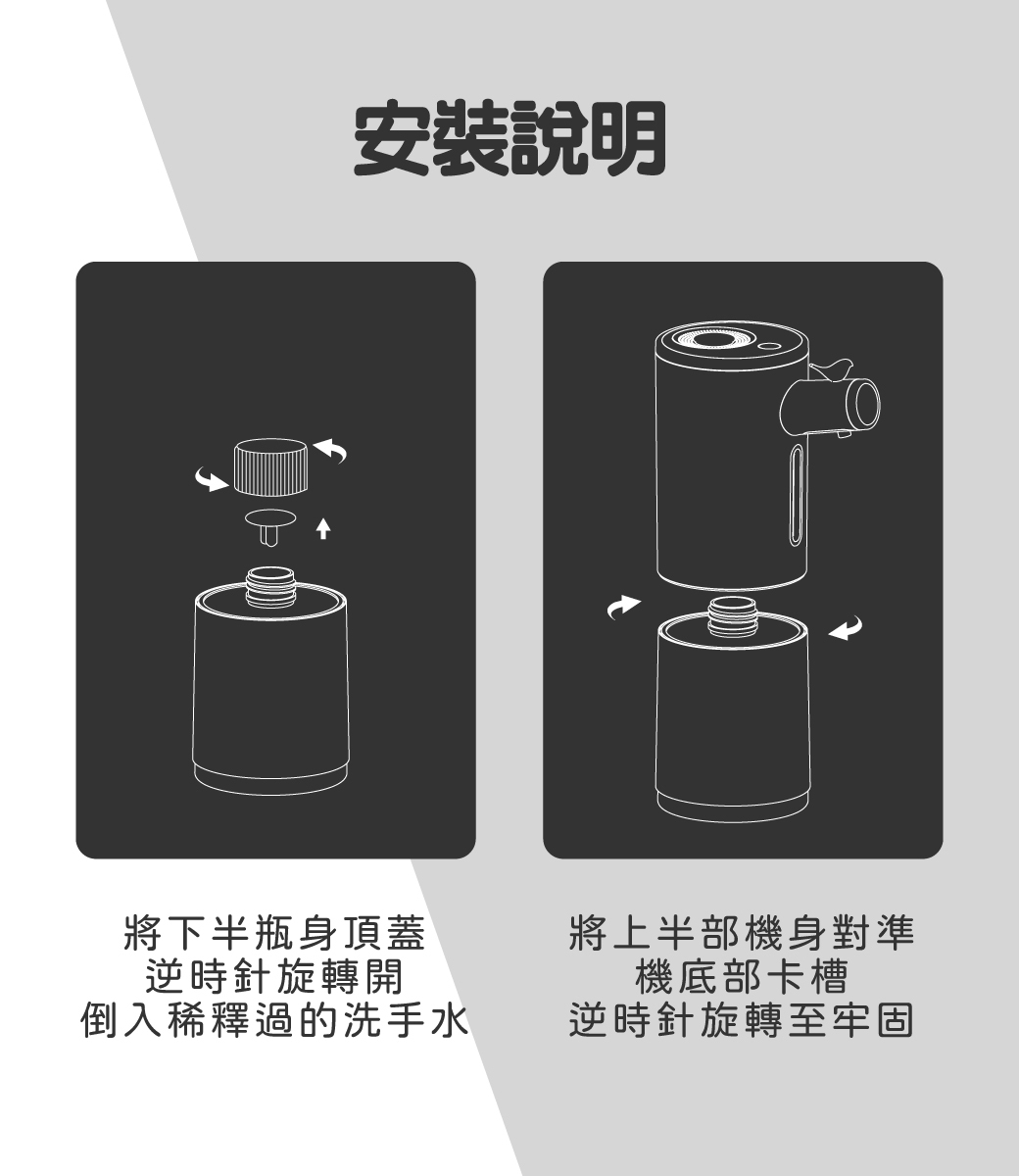 安裝說明

將下半瓶身頂蓋
逆時針旋轉開
倒入稀釋過的洗手水

將上半部機身對準
機底部卡槽
逆時針旋轉至牢固