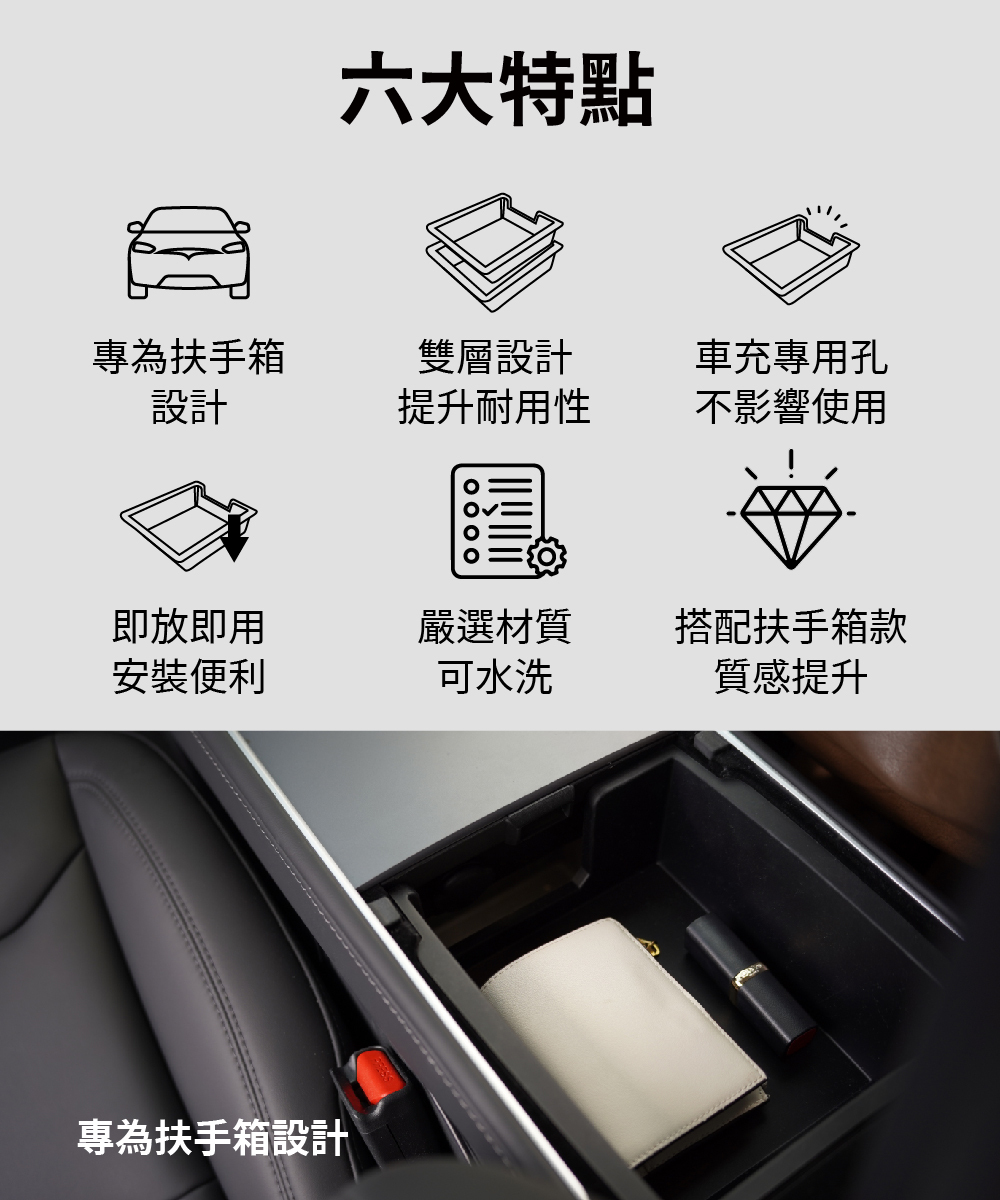 六大特點

專為扶手箱設計

雙層設計
提升耐用性

車充專用孔
不影響使用

即放即用
安裝便利

嚴選材質
可水洗

搭配扶手箱款
質感提升

專為扶手箱設計