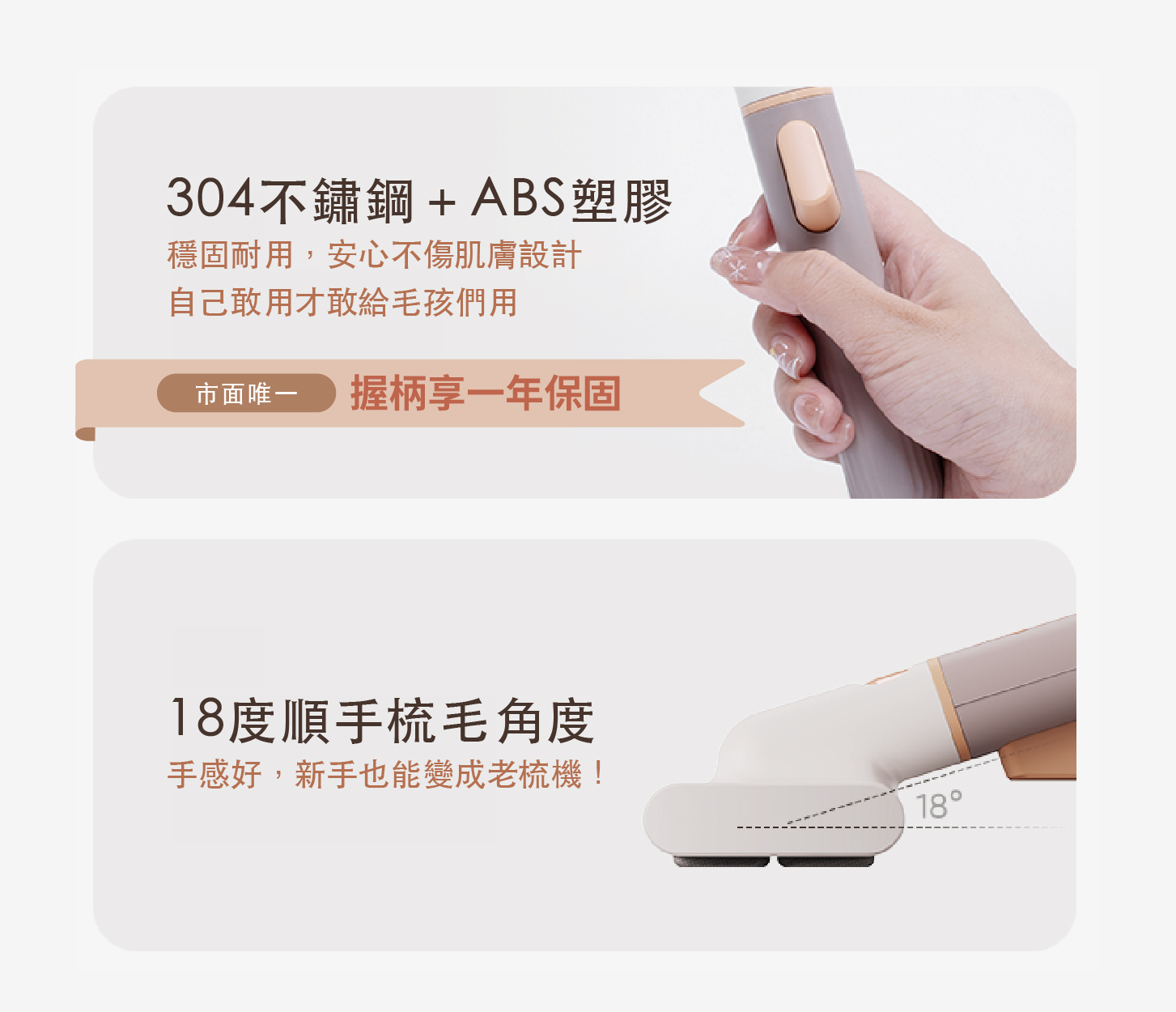 304不鏽鋼 + ABS塑膠
穩固耐用，安心不傷肌膚設計
自己敢用才敢給毛孩們用

市面唯一 握柄享一年保固

18度順手梳毛角度
手感好，新手也能變成老梳機！

18°