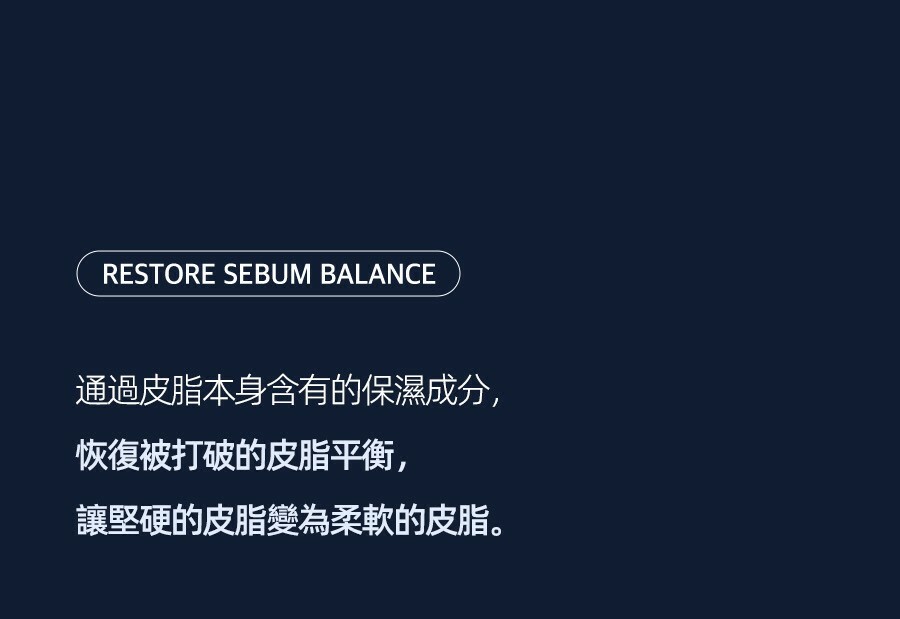 RESTORE SEBUM BALANCE

通過皮脂本身含有的保濕成分,
恢復被打破的皮脂平衡,
讓堅硬的皮脂變為柔軟的皮脂。