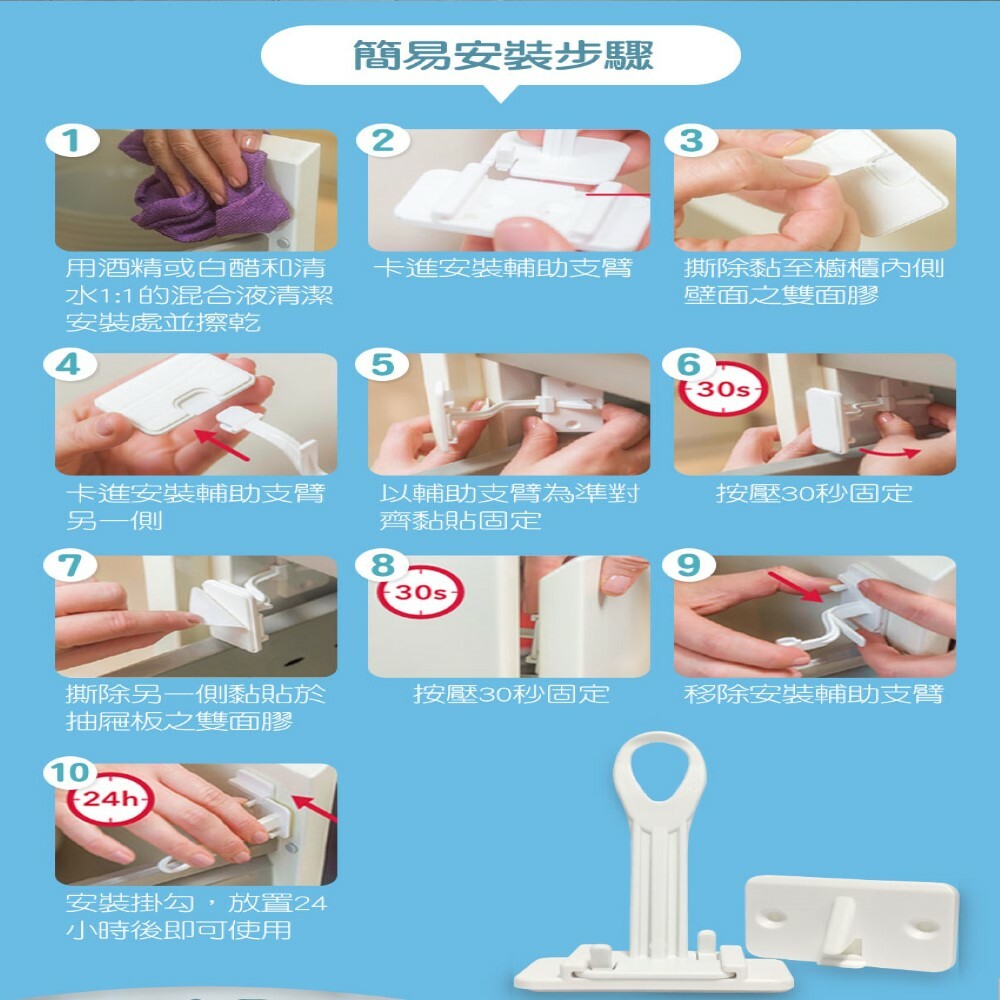 簡易安裝步驟

1
用酒精或白醋和清水1:1的混合液清潔安裝處並擦乾

2
卡進安裝輔助支臂

3
撕除黏至櫥櫃內側壁面之雙面膠

4
卡進安裝輔助支臂另一側

5
以輔助支臂為準對齊黏貼固定

6
30s
按壓30秒固定

7
撕除另一側黏貼於抽屜板之雙面膠

8
30s
按壓30秒固定

9
移除安裝輔助支臂

10
24h
安裝掛勾，放置24小時後即可使用