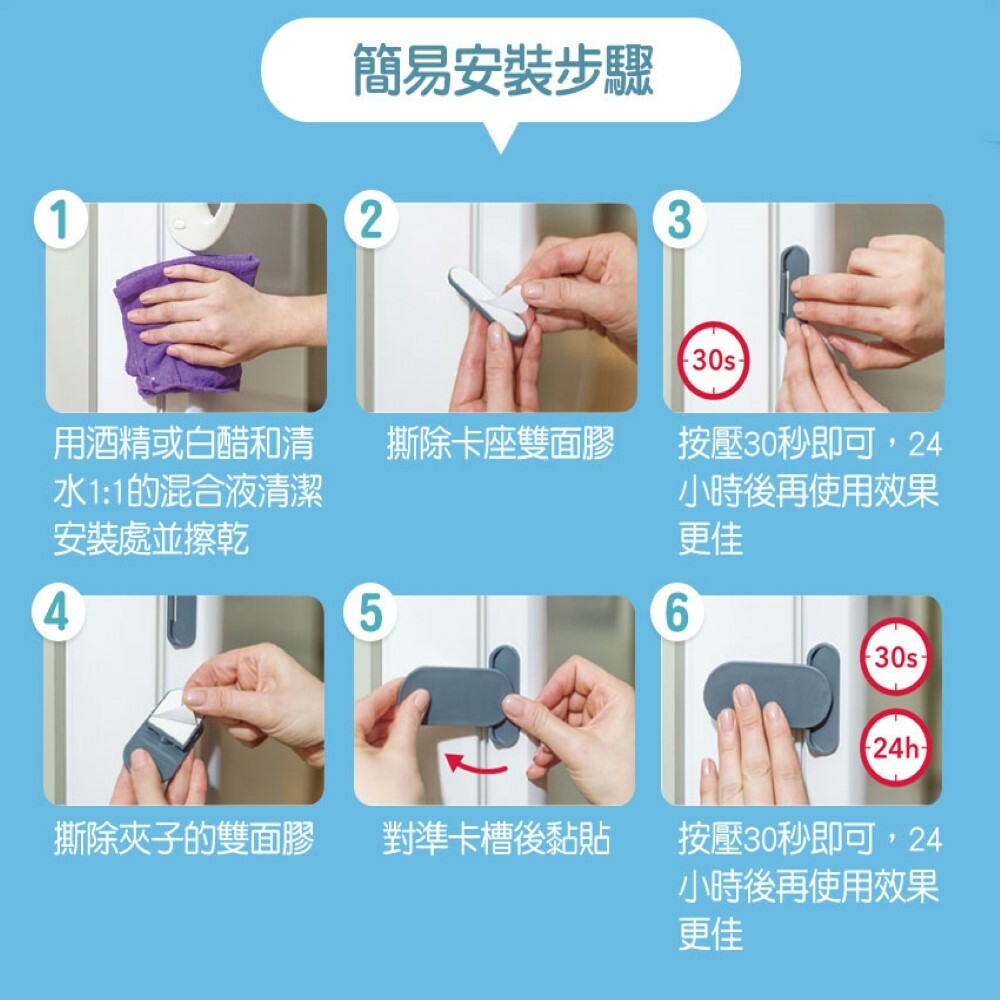 簡易安裝步驟

1
用酒精或白醋和清水1:1的混合液清潔安裝處並擦乾

2
撕除卡座雙面膠

3
30s
按壓30秒即可，24小時後再使用效果更佳

4
撕除夾子的雙面膠

5
對準卡槽後黏貼

6
30s
24h
按壓30秒即可，24小時後再使用效果更佳