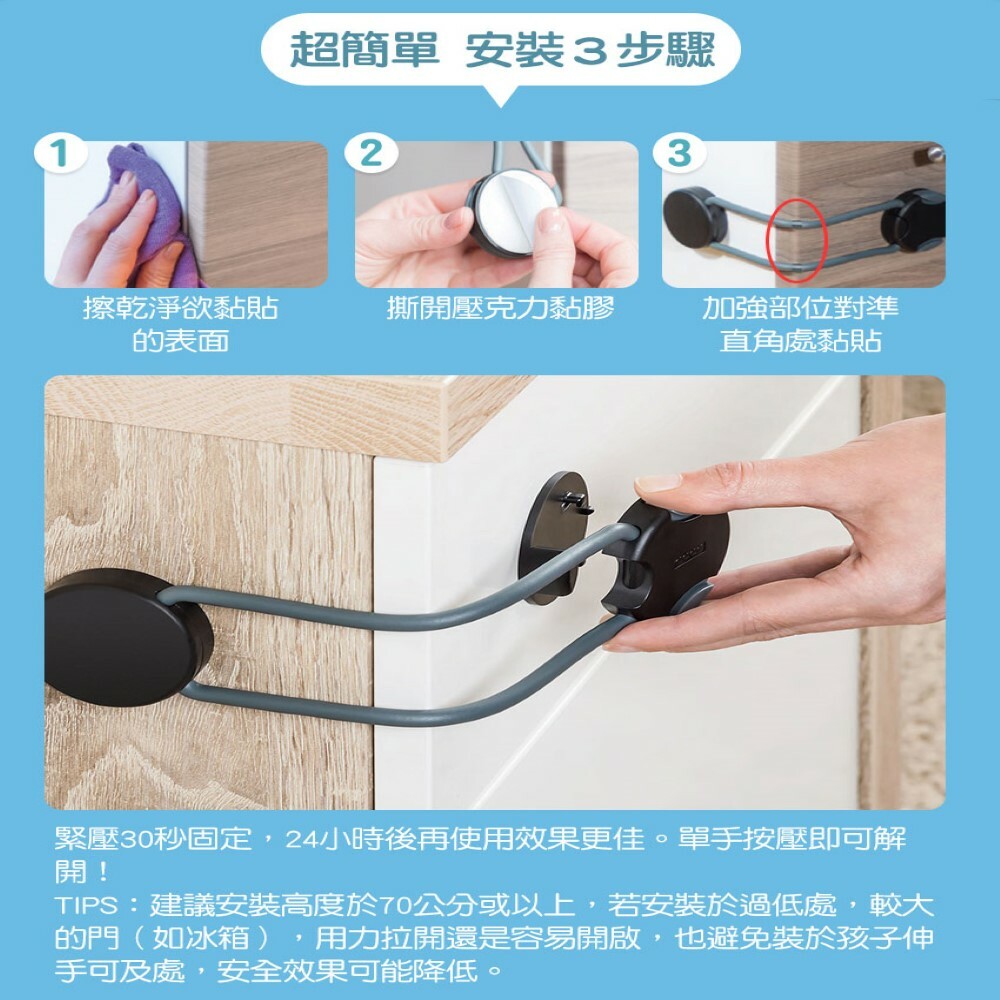 超簡單 安裝3步驟

1
擦乾淨欲黏貼的表面

2
撕開壓克力黏膠

3
加強部位對準直角處黏貼

緊壓30秒固定，24小時後再使用效果更佳。單手按壓即可解開！
TIPS：建議安裝高度於70公分或以上，若安裝於過低處，較大的門（如冰箱），用力拉開還是容易開啟，也避免裝於孩子伸手可及處，安全效果可能降低。