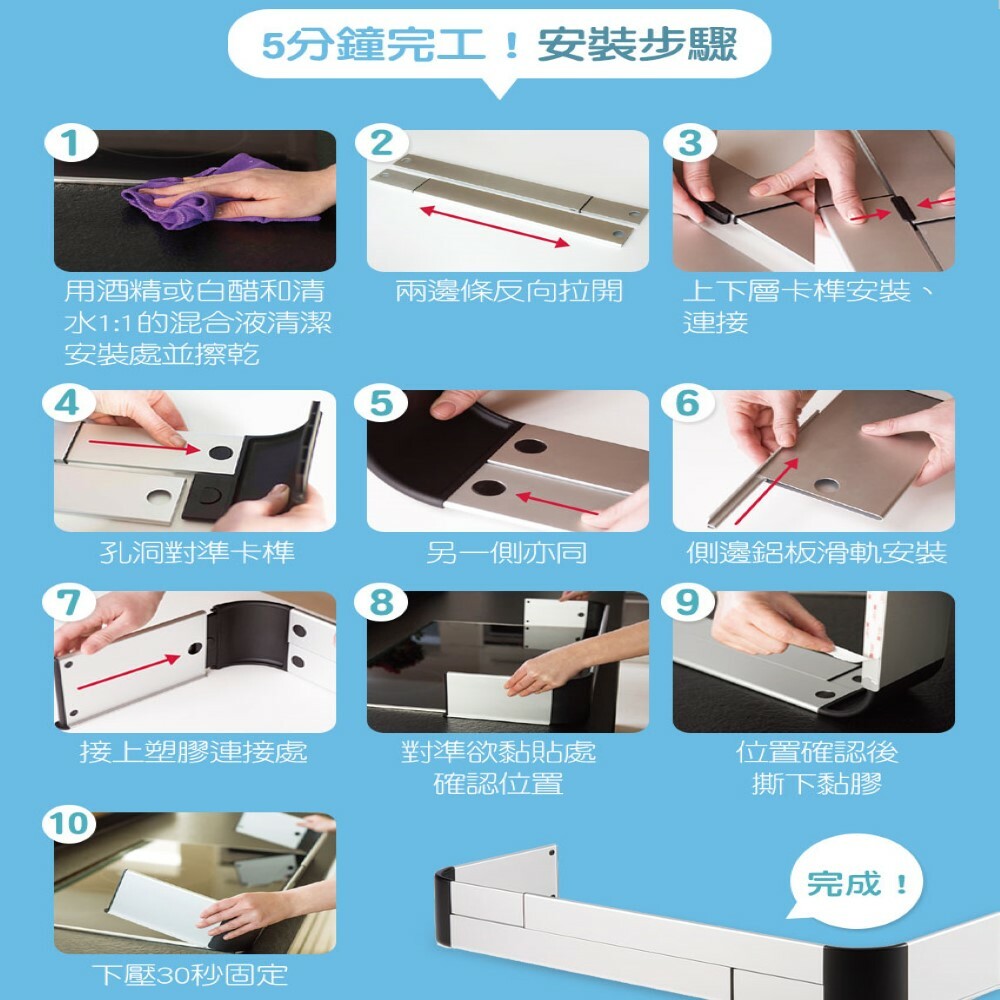 5分鐘完工！安裝步驟

1
用酒精或白醋和清水1:1的混合液清潔安裝處並擦乾

2
兩邊條反向拉開

3
上下層卡榫安裝、連接

4
孔洞對準卡榫

5
另一側亦同

6
側邊鋁板滑軌安裝

7
接上塑膠連接處

8
對準欲黏貼處確認位置

9
位置確認後撕下黏膠

10
下壓30秒固定

完成！