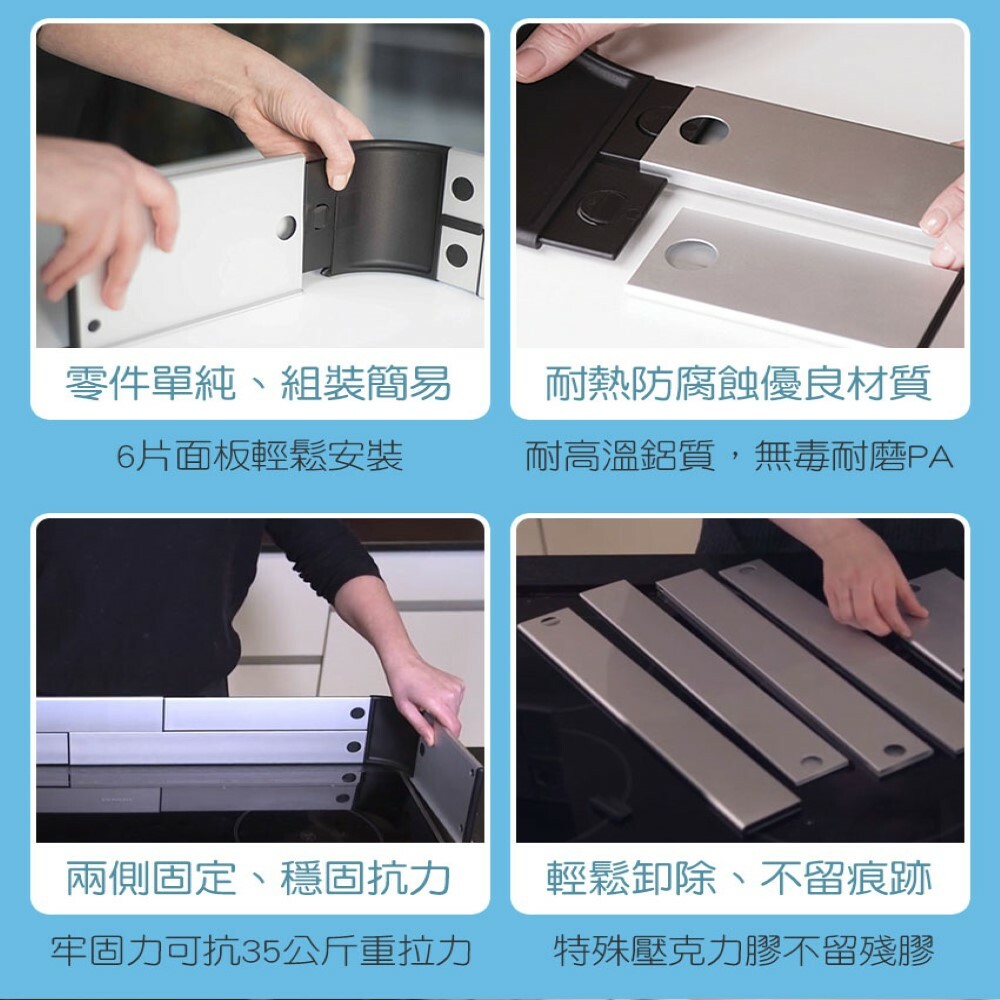 零件單純、組裝簡易

6片面板輕鬆安裝

耐熱防腐蝕優良材質

耐高溫鋁質，無毒耐磨PA

兩側固定、穩固抗力

牢固力可抗35公斤重拉力

輕鬆卸除、不留痕跡

特殊壓克力膠不留殘膠