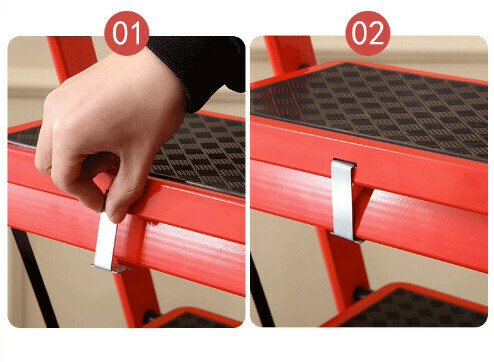 01

02