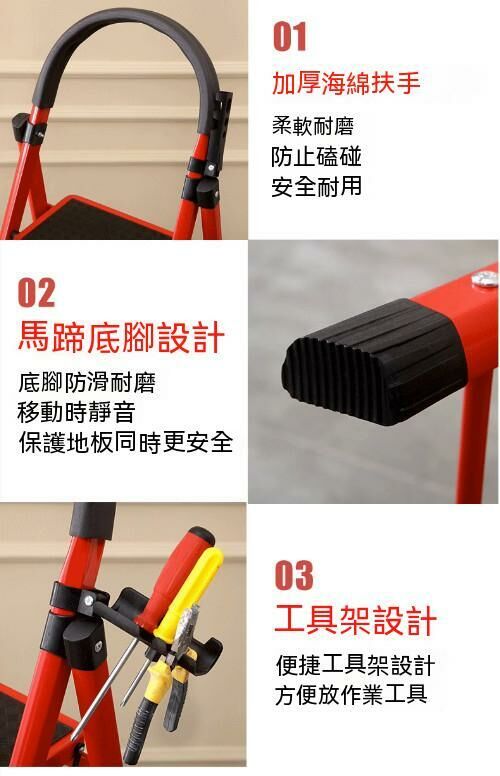 01
加厚海綿扶手

柔軟耐磨
防止磕碰
安全耐用

02
馬蹄底腳設計

底腳防滑耐磨
移動時靜音
保護地板同時更安全

03
工具架設計

便捷工具架設計
方便放作業工具