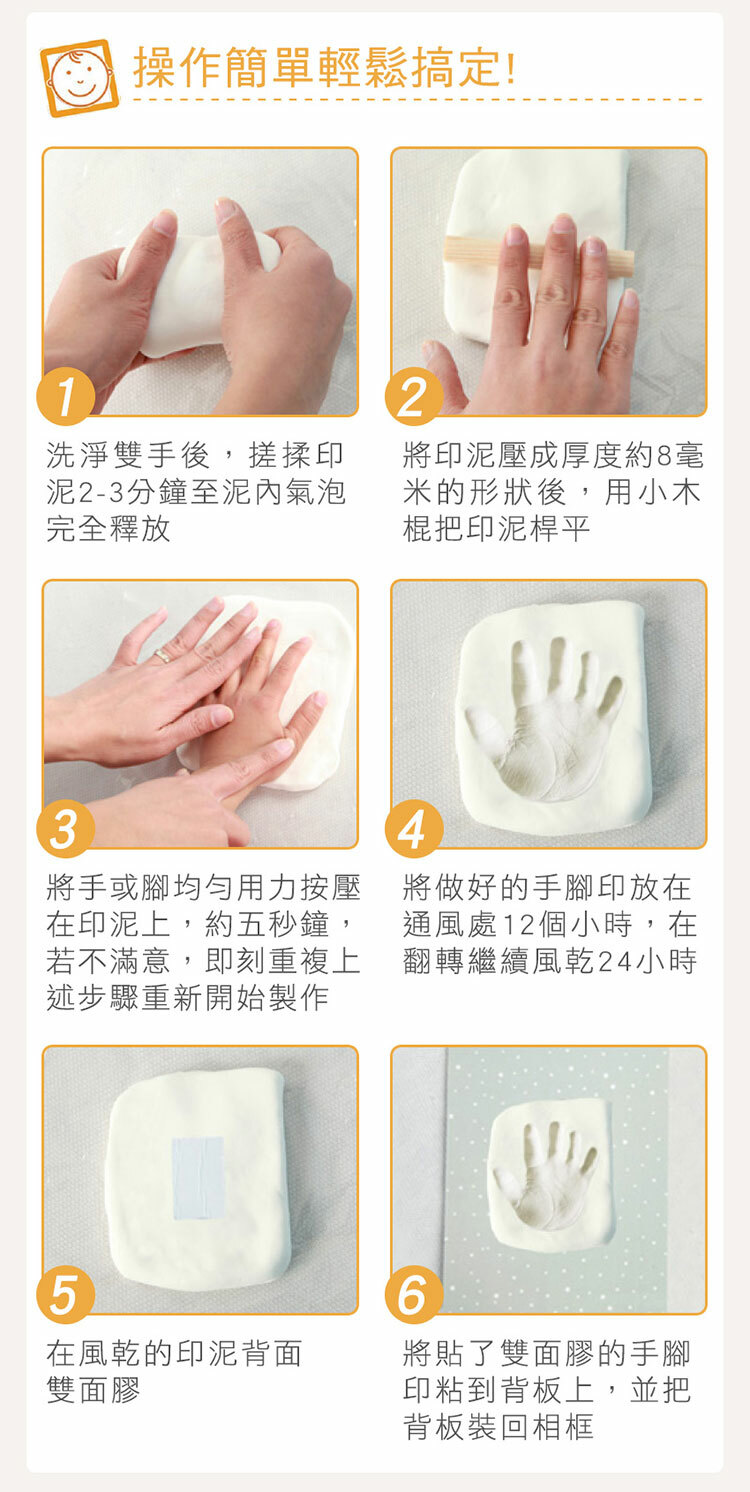 操作簡單輕鬆搞定!

1

洗淨雙手後，搓揉印泥2-3分鐘至泥內氣泡完全釋放

2

將印泥壓成厚度約8毫米的形狀後，用小木棍把印泥桿平

3

將手或腳均勻用力按壓在印泥上，約五秒鐘，若不滿意，即刻重複上述步驟重新開始製作

4

將做好的手腳印放在通風處12個小時，在翻轉繼續風乾24小時

5

在風乾的印泥背面雙面膠

6

將貼了雙面膠的手腳印粘到背板上，並把背板裝回相框